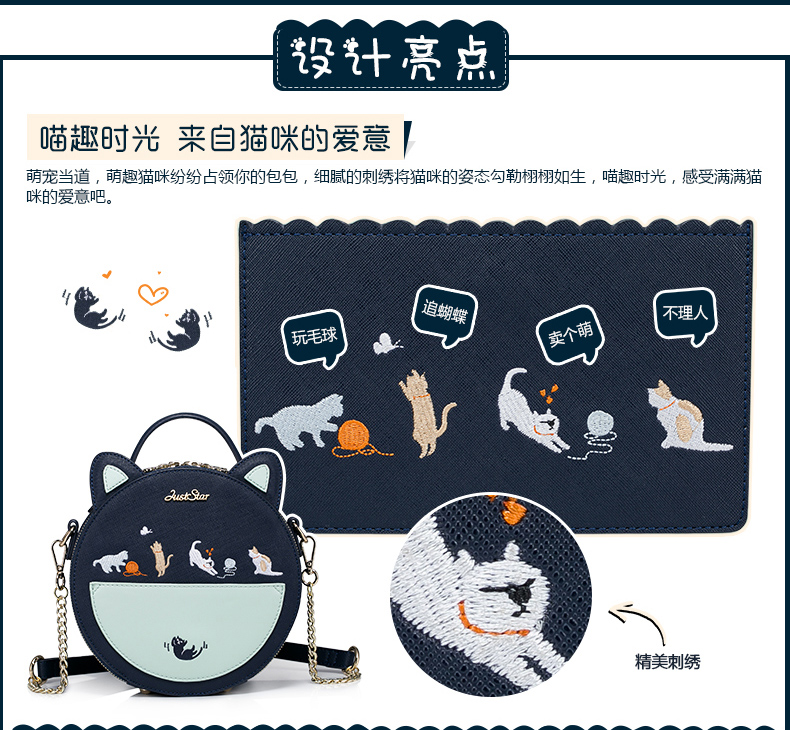 设计亮点

喵趣时光 来自猫咪的爱意

萌宠当道，萌趣猫咪纷纷占领你的包包，细腻的刺绣将猫咪的姿态勾勒栩栩如生，喵趣时光，感受满满猫咪的爱意吧。

玩毛球

追蝴蝶

卖个萌

不理人

JustStar

精美刺绣