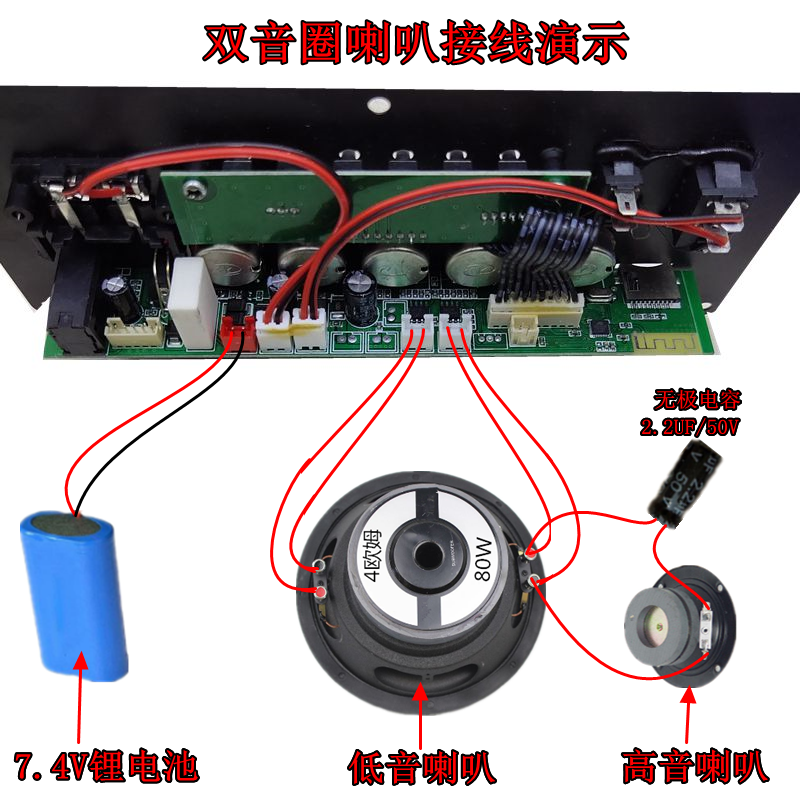 双音圈喇叭接线演示

无极电容
2.2UF/50V

4欧姆
80W

7.4V锂电池

低音喇叭

高音喇叭