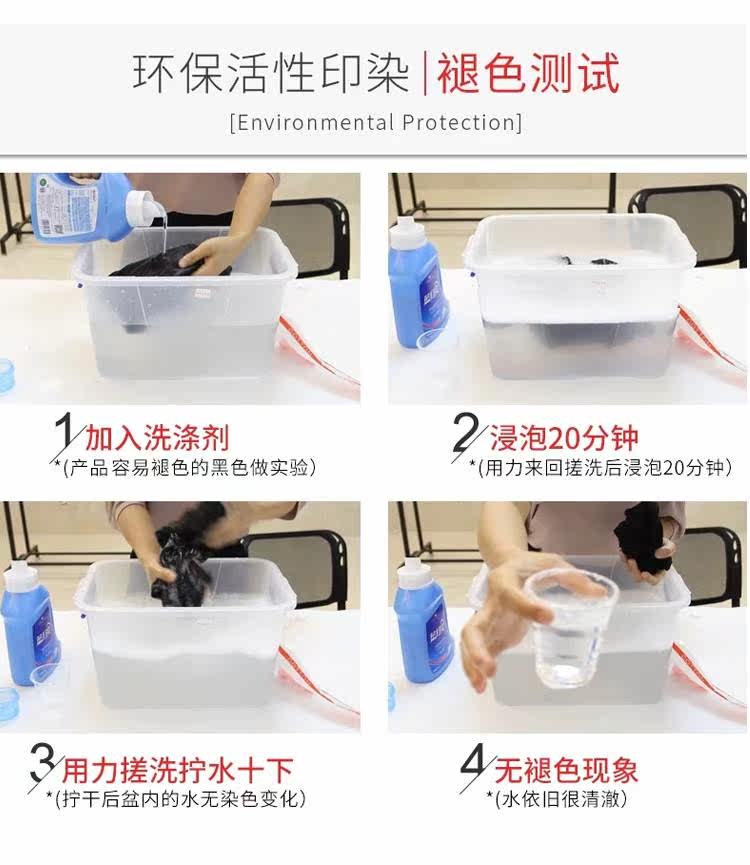 环保活性印染 | 褪色测试
[Environmental Protection]

1 加入洗涤剂
*(产品容易褪色的黑色做实验)

2 浸泡20分钟
*(用力来回搓洗后浸泡20分钟)

3 用力搓洗拧水十下
*(拧干后盆内的水无染色变化)

4 无褪色现象
*(水依旧很清澈)