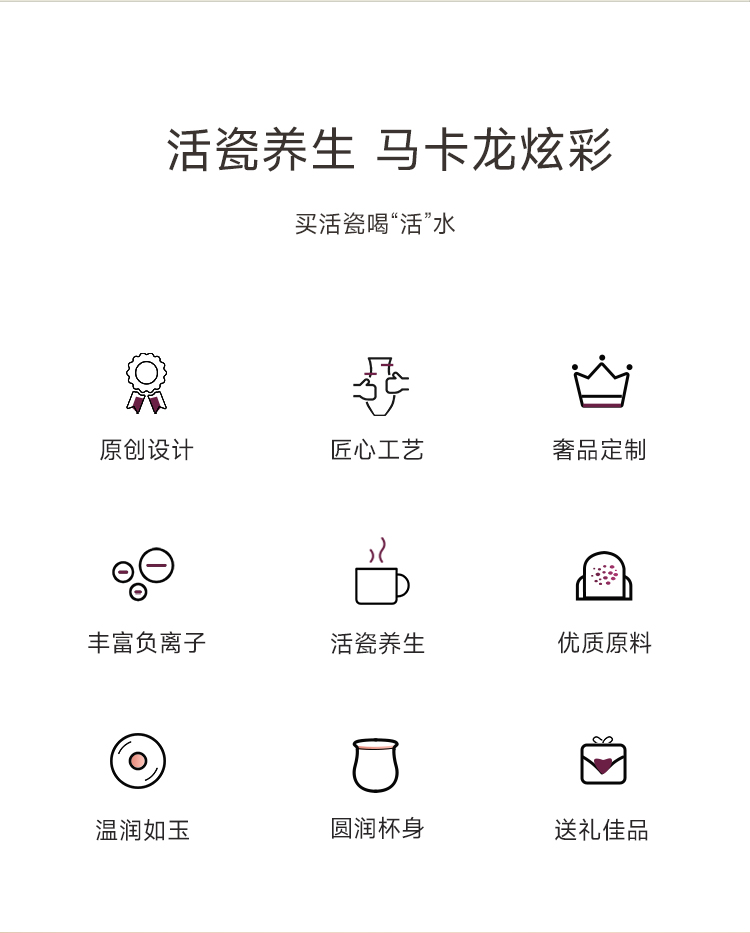 活瓷养生 马卡龙炫彩

买活瓷喝“活”水

原创设计

匠心工艺

奢品定制

丰富负离子

活瓷养生

优质原料

温润如玉

圆润杯身

送礼佳品