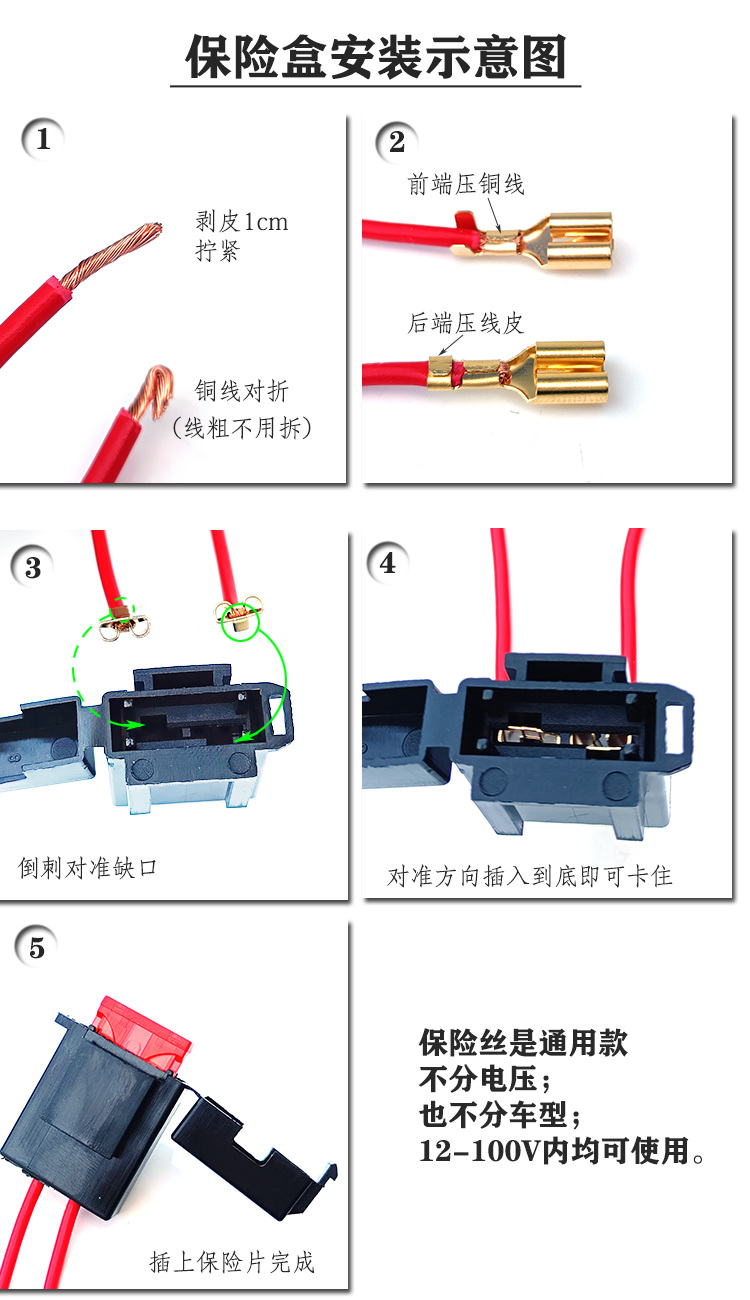 保险盒安装示意图

1

剥皮1cm
拧紧

铜线对折
（线粗不用拆）

2

前端压铜线

后端压线皮

3

倒刺对准缺口

4

对准方向插入到底即可卡住

5

插上保险片完成

保险丝是通用款
不分电压；
也不分车型；
12-100V内均可使用。