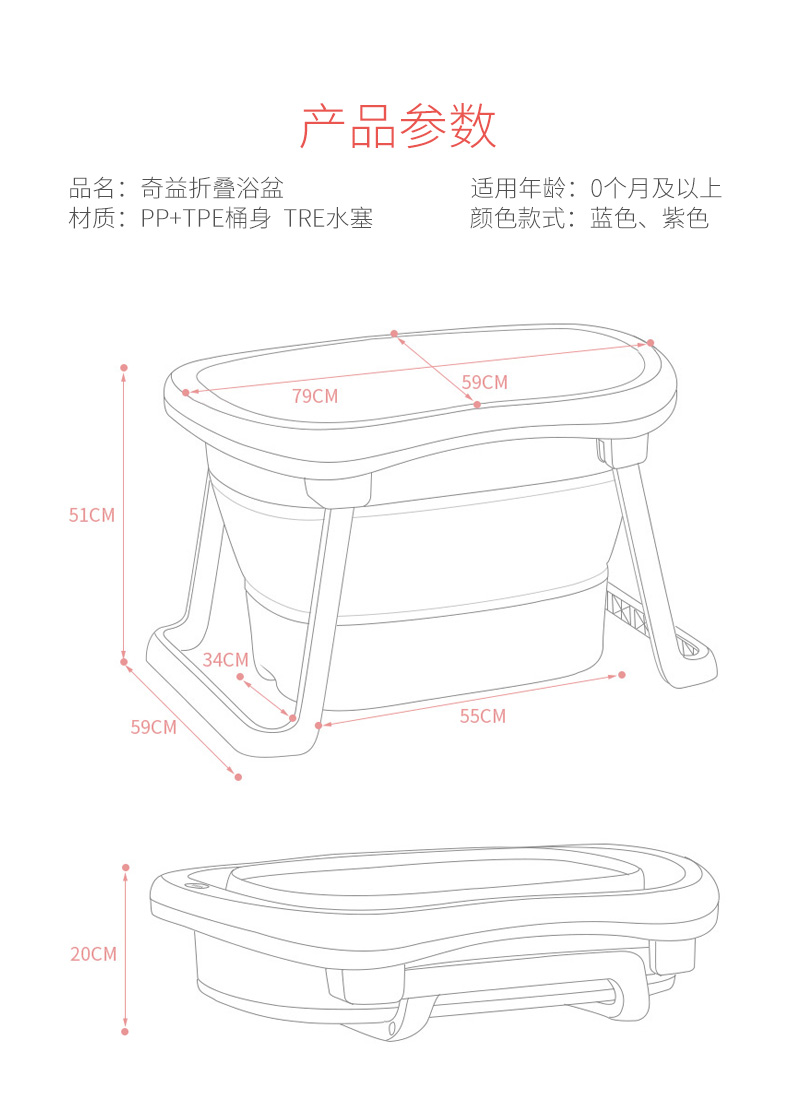 产品参数

品名：奇益折叠浴盆
材质：PP+TPE桶身 TRE水塞

适用年龄：0个月及以上
颜色款式：蓝色、紫色

79CM
59CM
51CM
34CM
59CM
55CM

20CM