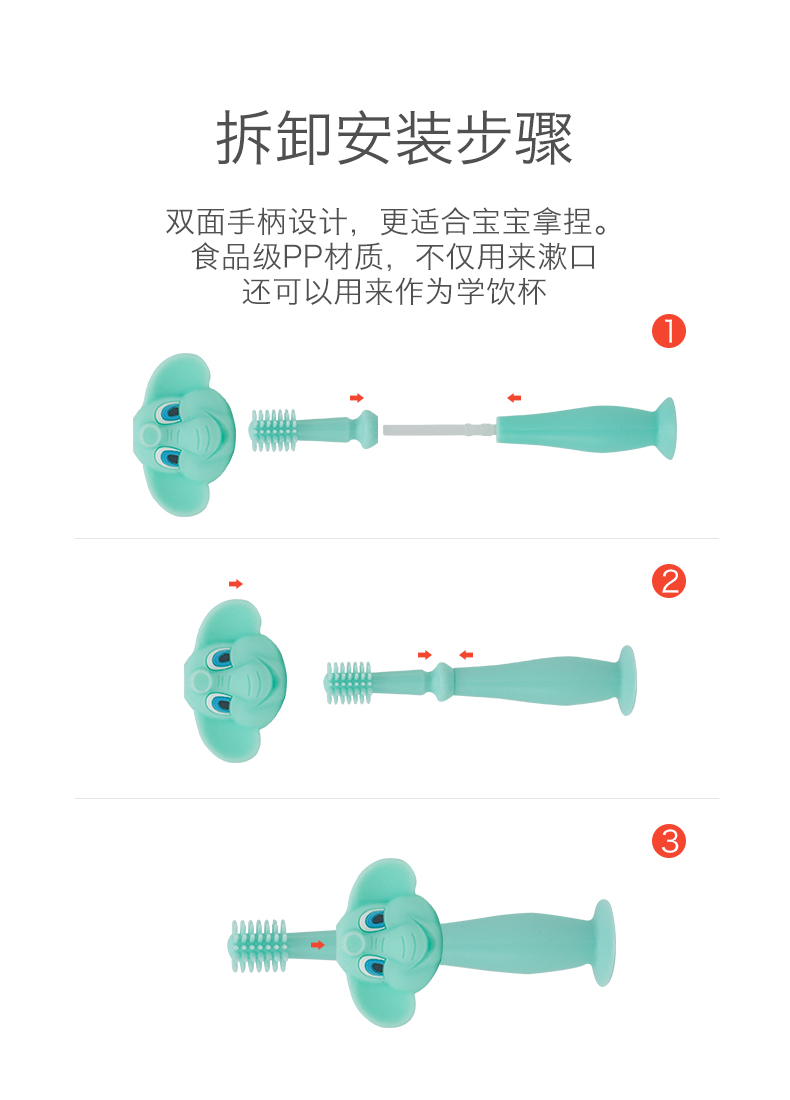 拆卸安装步骤

双面手柄设计，更适合宝宝拿捏。
食品级PP材质，不仅用来漱口
还可以用来作为学饮杯

1

2

3