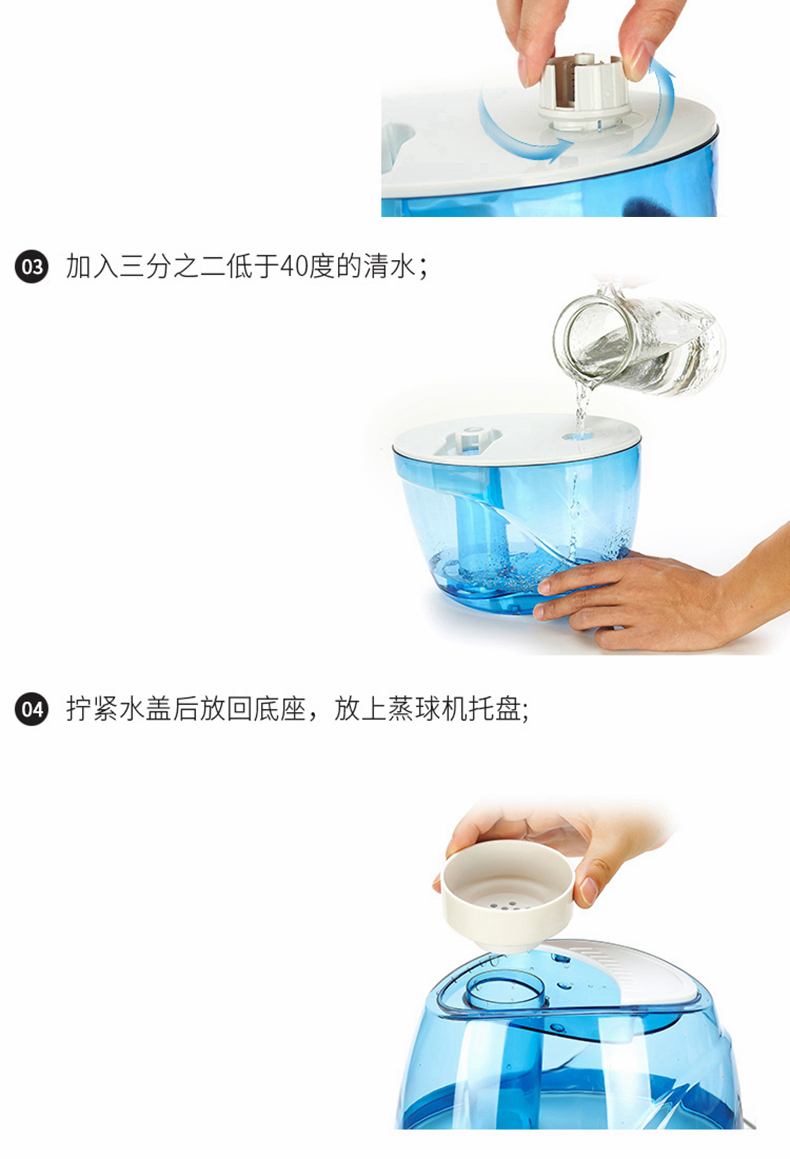 03 加入三分之二低于40度的清水；

04 拧紧水盖后放回底座，放上蒸球机托盘;