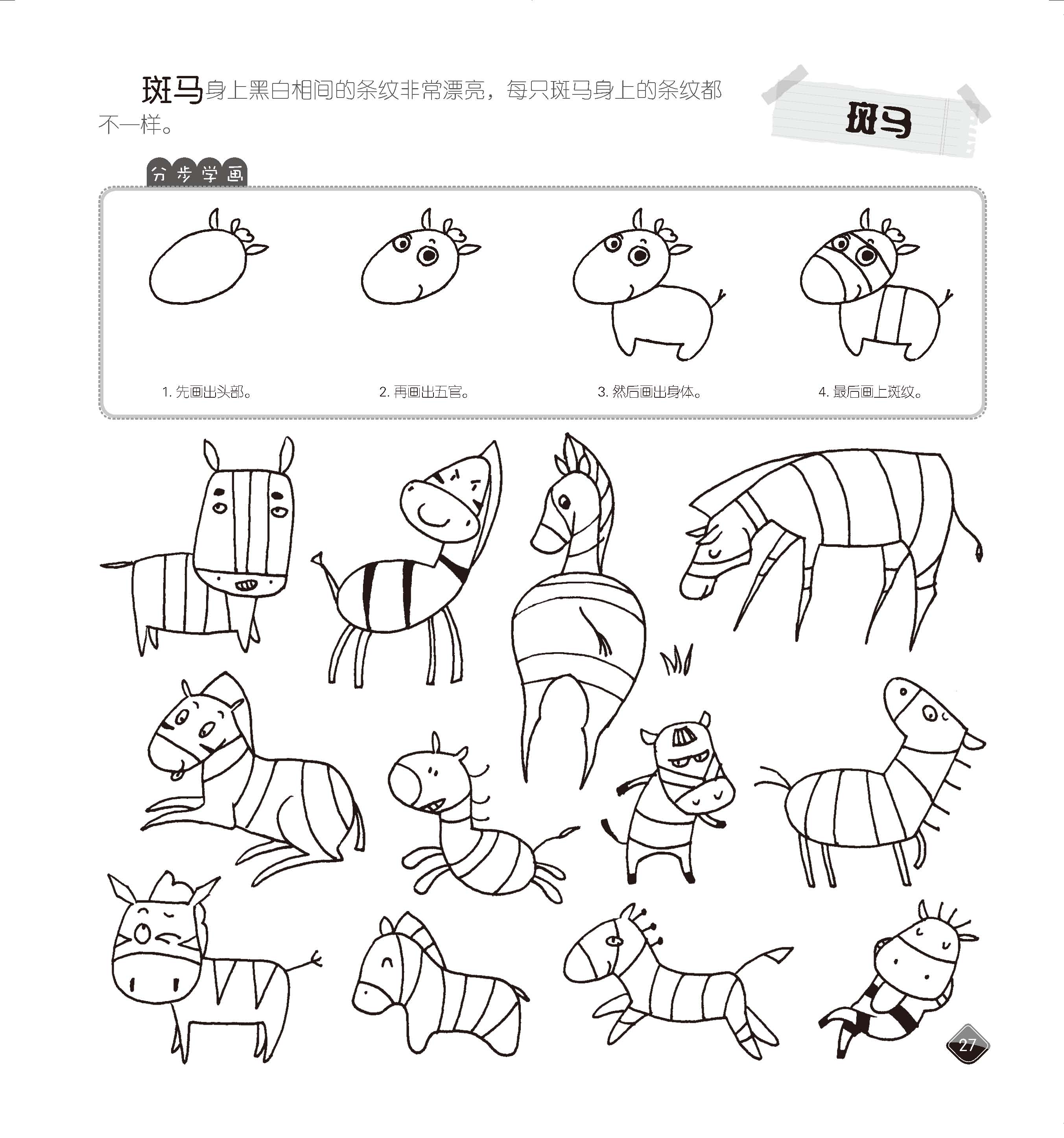 斑马身上黑白相间的条纹非常漂亮，每只斑马身上的条纹都不一样。

斑马

分步学画

1. 先画出头部。

2. 再画出五官。

3. 然后画出身体。

4. 最后画上斑纹。

27