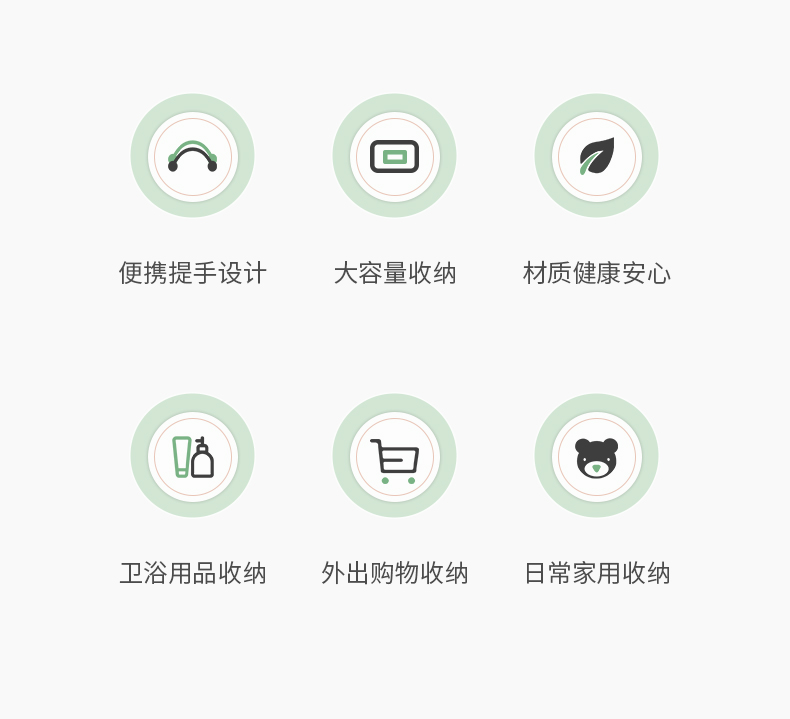 便携提手设计

大容量收纳

材质健康安心

卫浴用品收纳

外出购物收纳

日常家用收纳