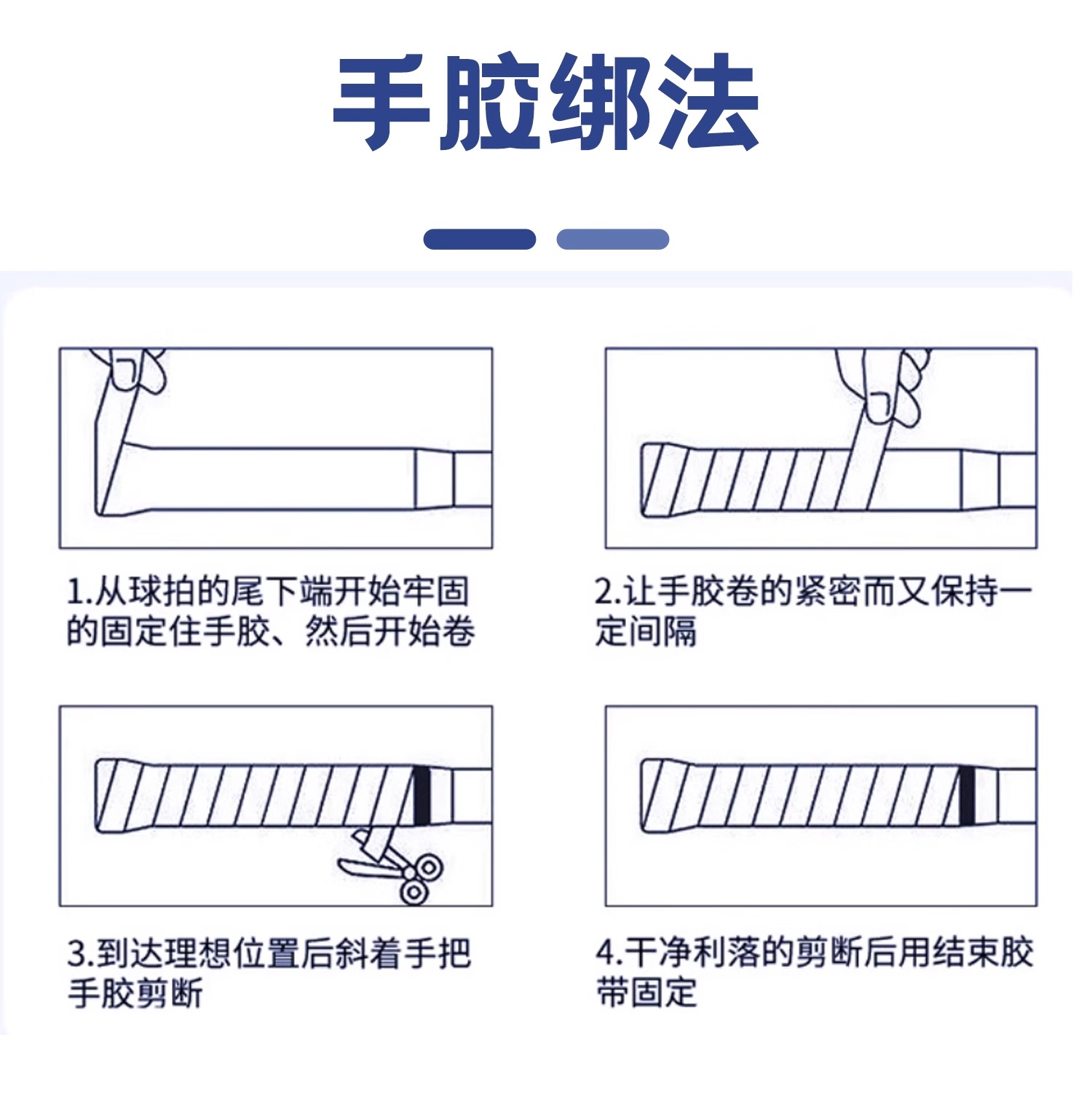 手胶绑法

1.从球拍的尾下端开始牢固的固定住手胶、然后开始卷

2.让手胶卷的紧密而又保持一定间隔

3.到达理想位置后斜着手把手胶剪断

4.干净利落的剪断后用结束胶带固定