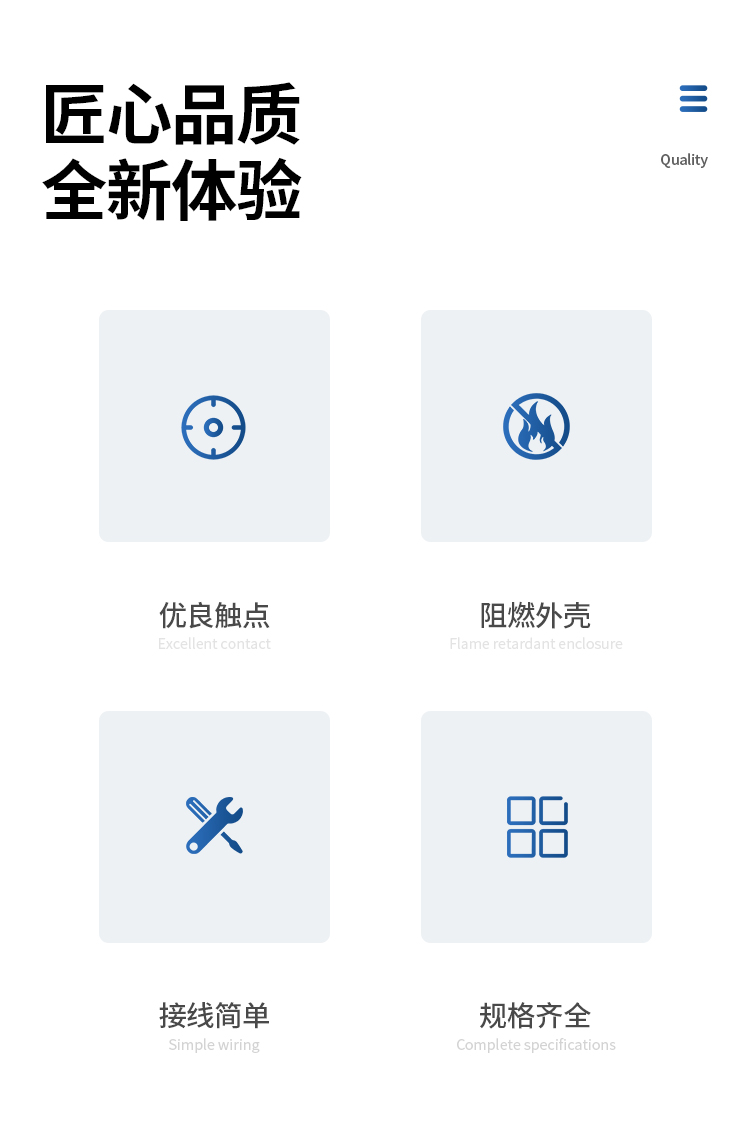 匠心品质
全新体验

Quality

优良触点
Excellent contact

阻燃外壳
Flame retardant enclosure

接线简单
Simple wiring

规格齐全
Complete specifications