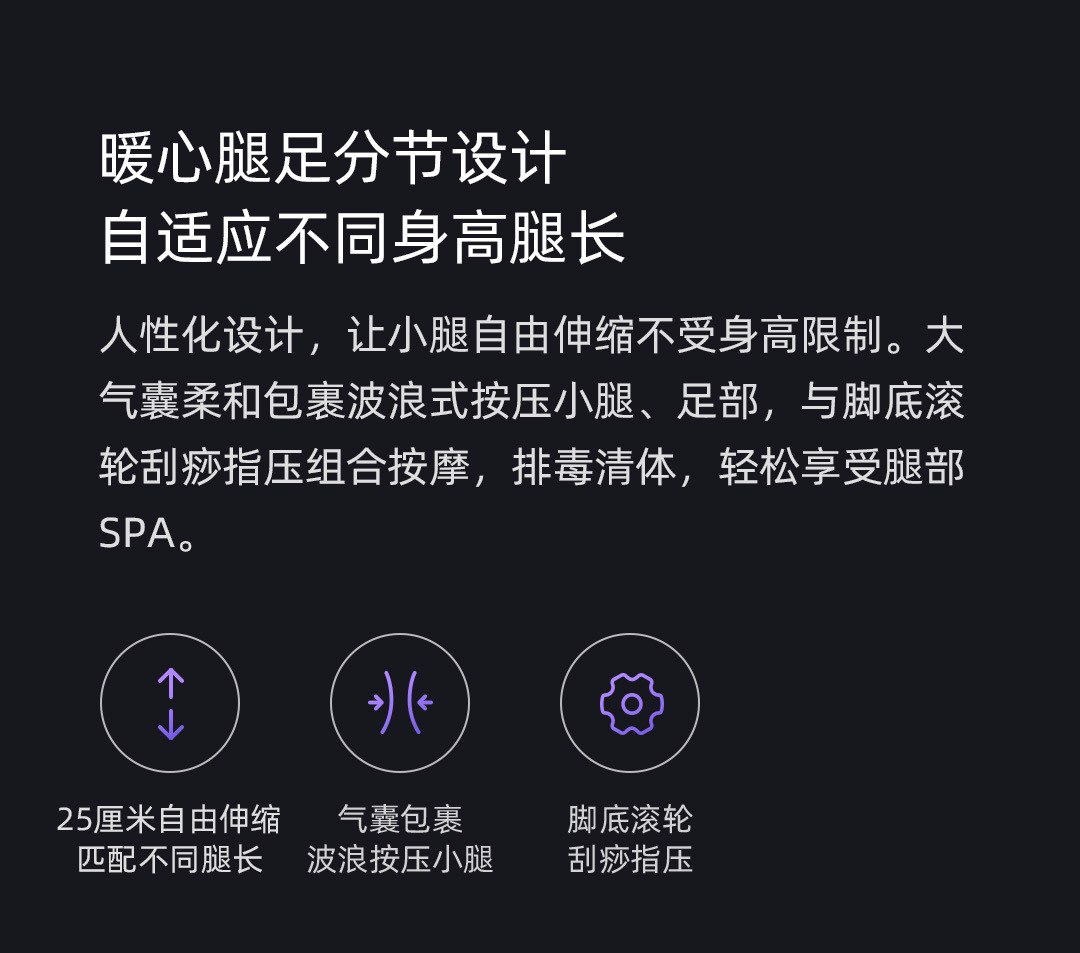 暖心腿足分节设计
自适应不同身高腿长

人性化设计，让小腿自由伸缩不受身高限制。大气囊柔和包裹波浪式按压小腿、足部，与脚底滚轮刮痧指压组合按摩，排毒清体，轻松享受腿部SPA。

25厘米自由伸缩
匹配不同腿长

气囊包裹
波浪按压小腿

脚底滚轮
刮痧指压