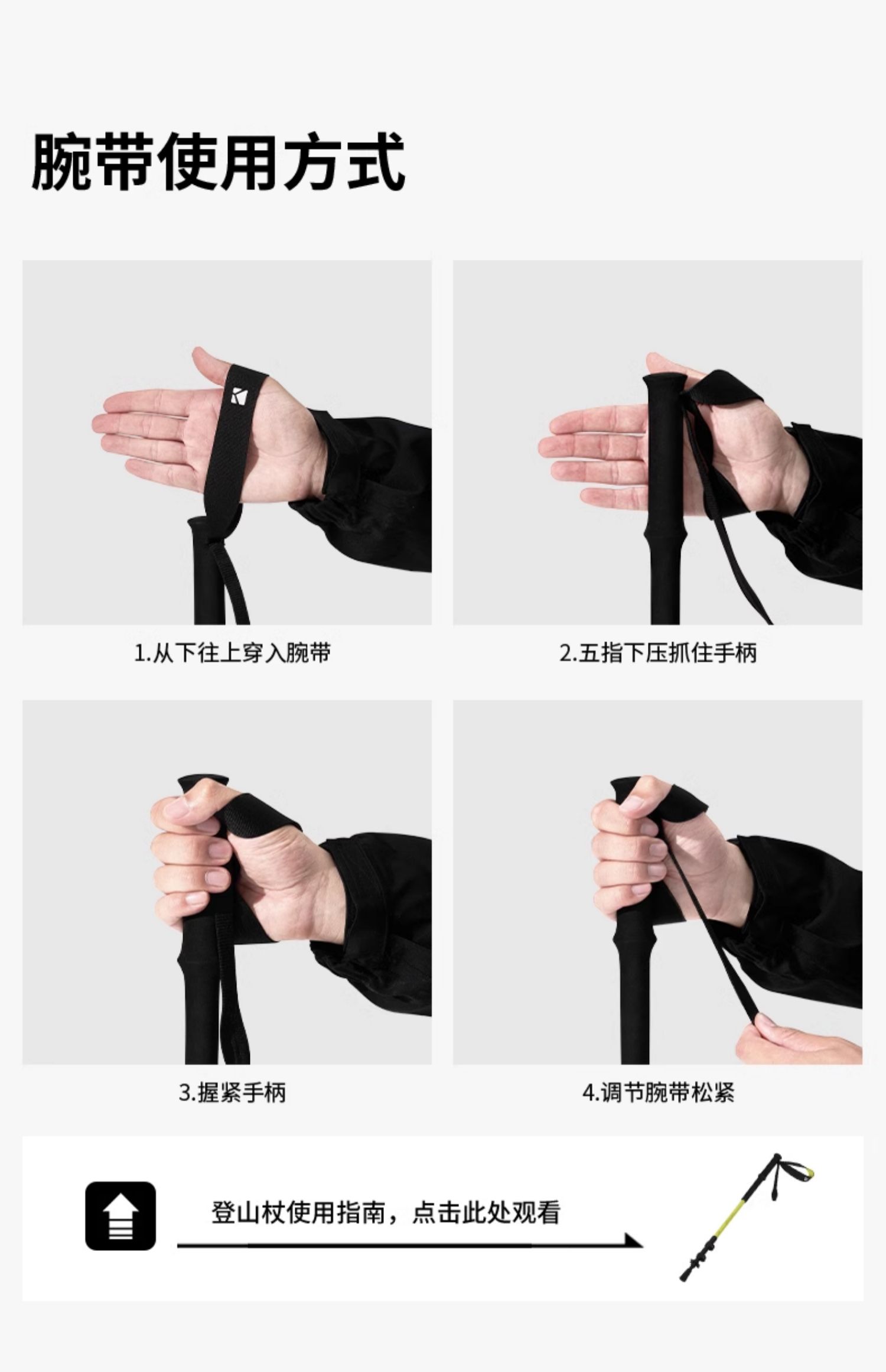 腕带使用方式

1.从下往上穿入腕带

2.五指下压抓住手柄

3.握紧手柄

4.调节腕带松紧

登山杖使用指南，点击此处观看