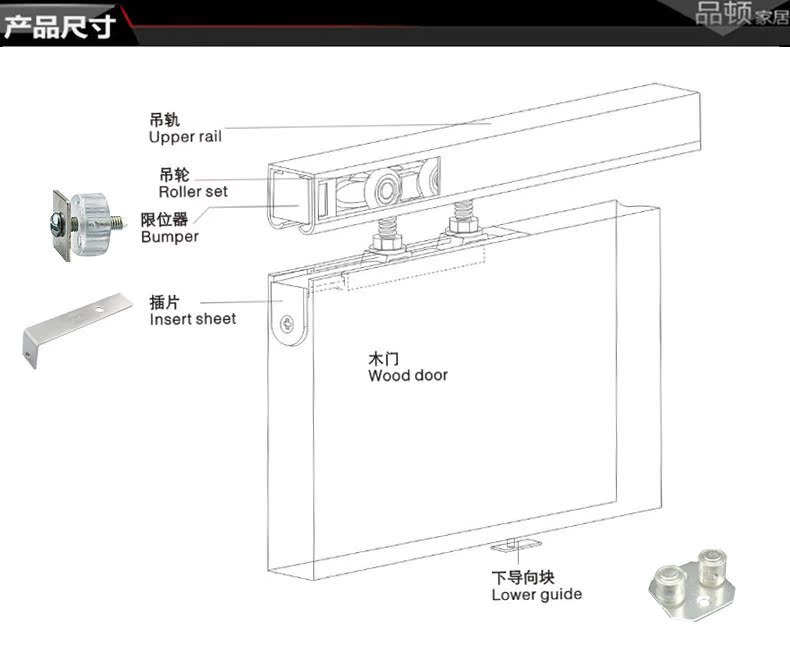 产品尺寸

品顿家居

吊轨
Upper rail

吊轮
Roller set

限位器
Bumper

插片
Insert sheet

木门
Wood door

下导向块
Lower guide