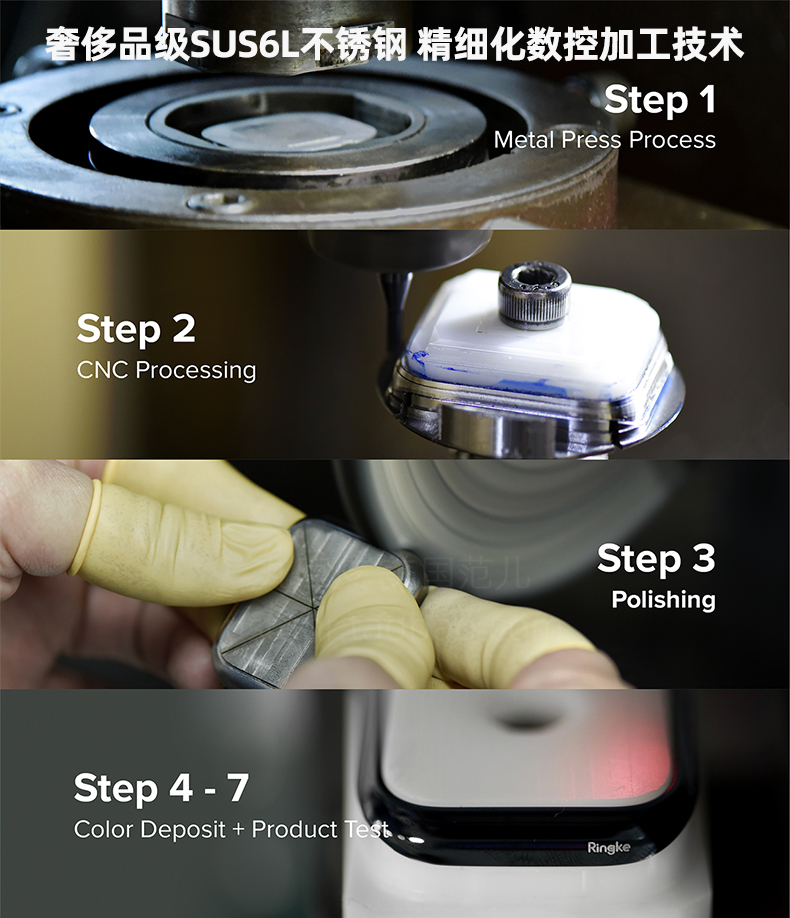 奢侈品级SUS6L不锈钢 精细化数控加工技术

Step 1
Metal Press Process

Step 2
CNC Processing

Step 3
Polishing

Step 4 - 7
Color Deposit + Product Test

Ringke