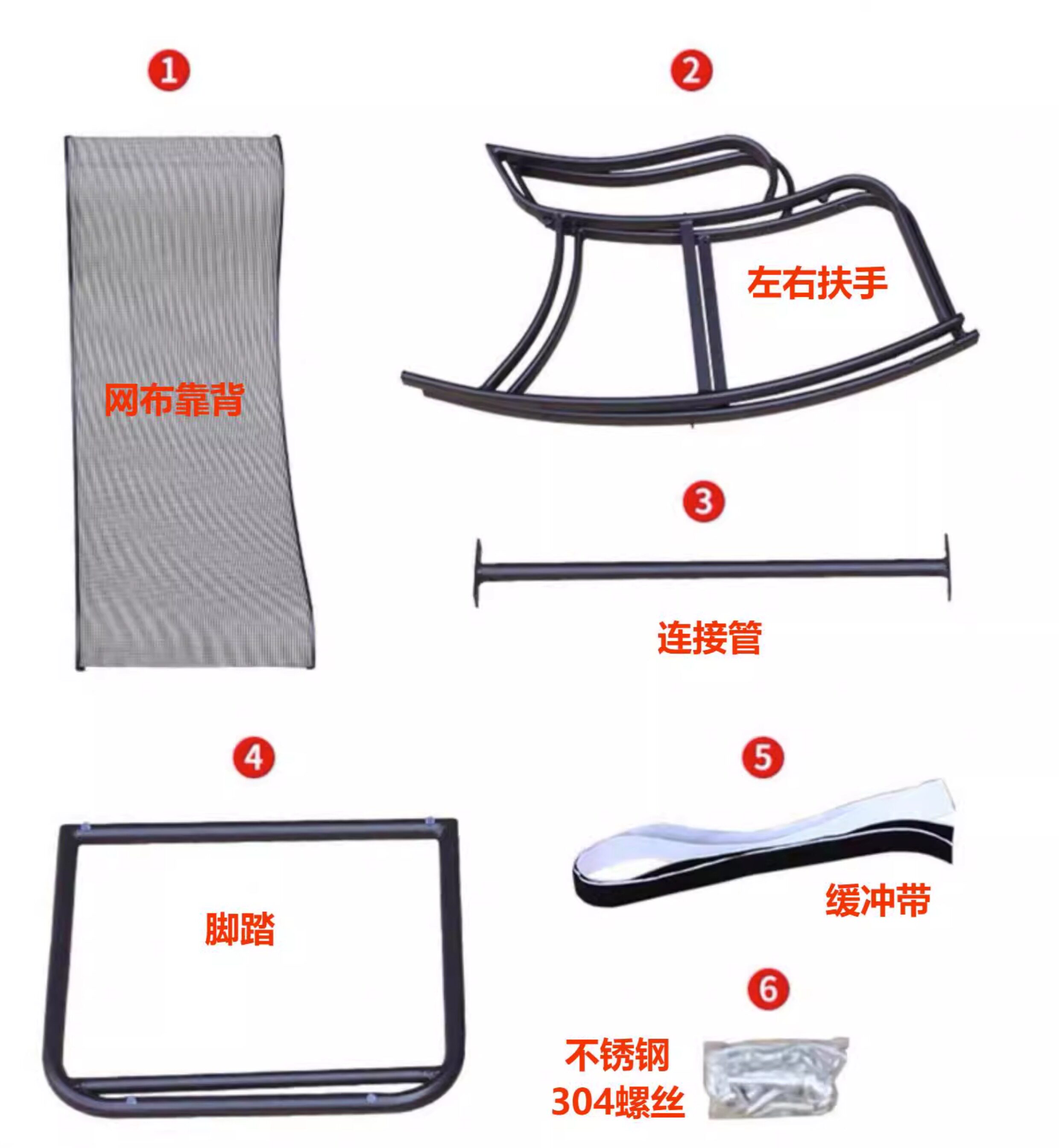 1

网布靠背

2

左右扶手

3

连接管

4

脚踏

5

缓冲带

6

不锈钢
304螺丝