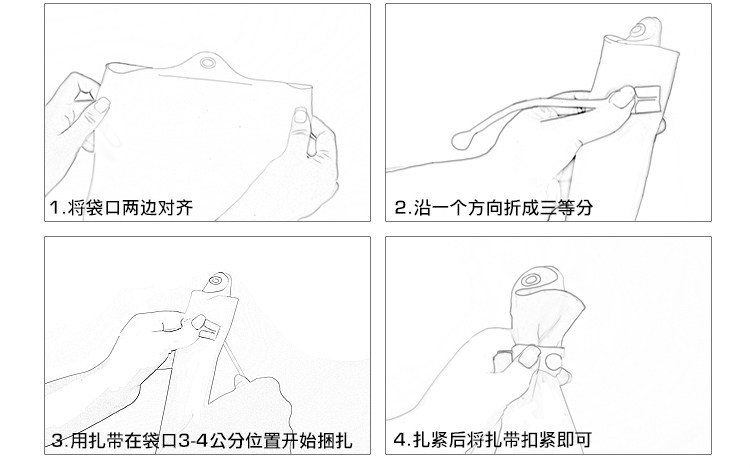 1.将袋口两边对齐

2.沿一个方向折成三等分

3.用扎带在袋口3-4公分位置开始捆扎

4.扎紧后将扎带扣紧即可