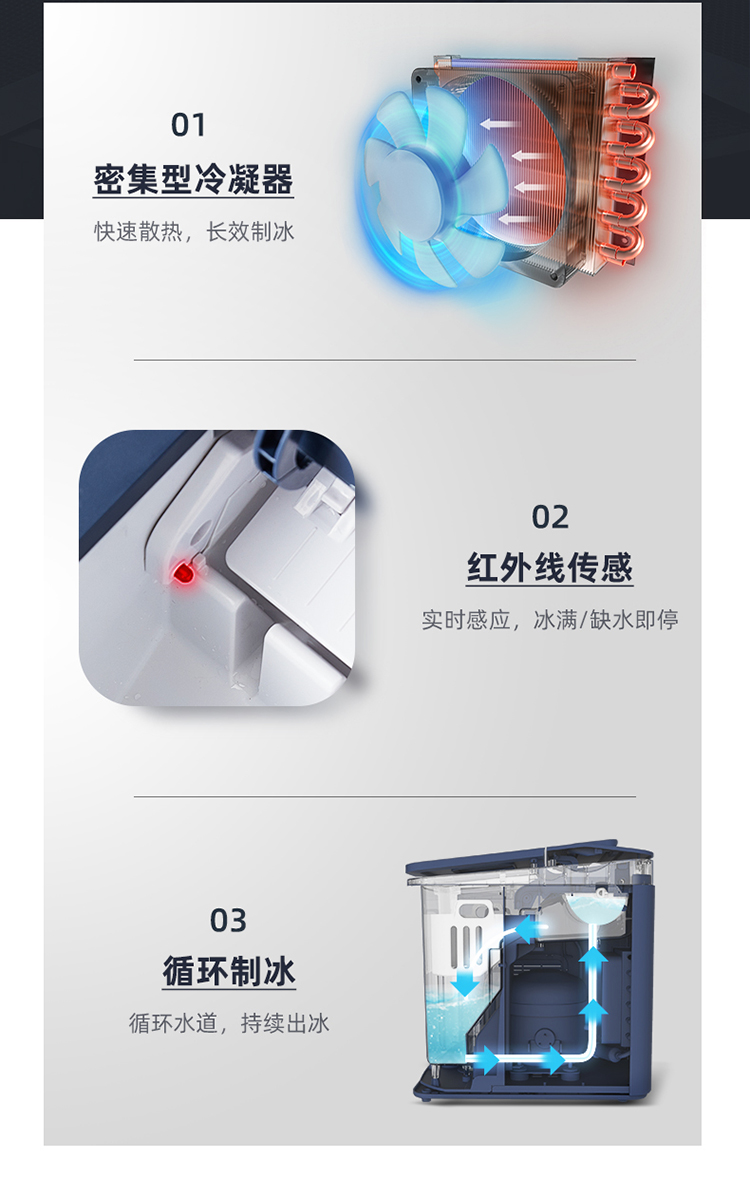 01
密集型冷凝器
快速散热，长效制冰

02
红外线传感
实时感应，冰满/缺水即停

03
循环制冰
循环水道，持续出冰