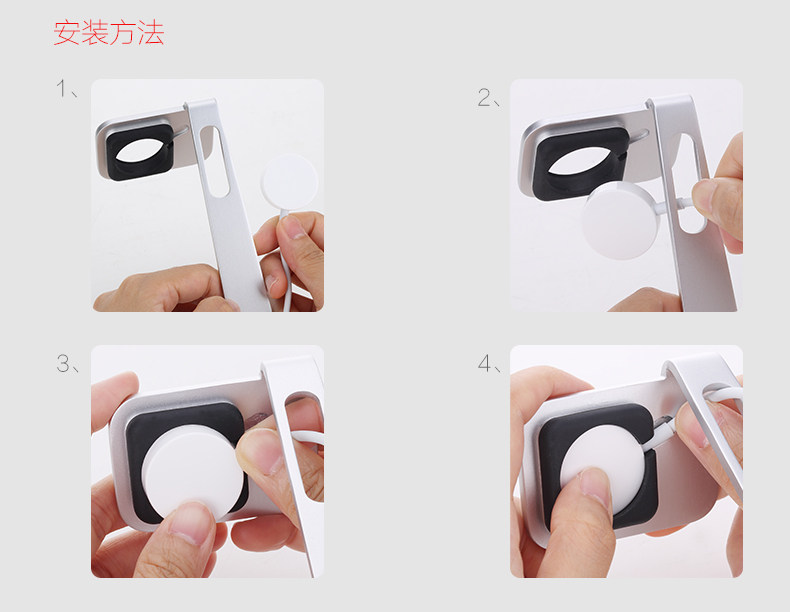 安装方法

1、

2、

3、

4、