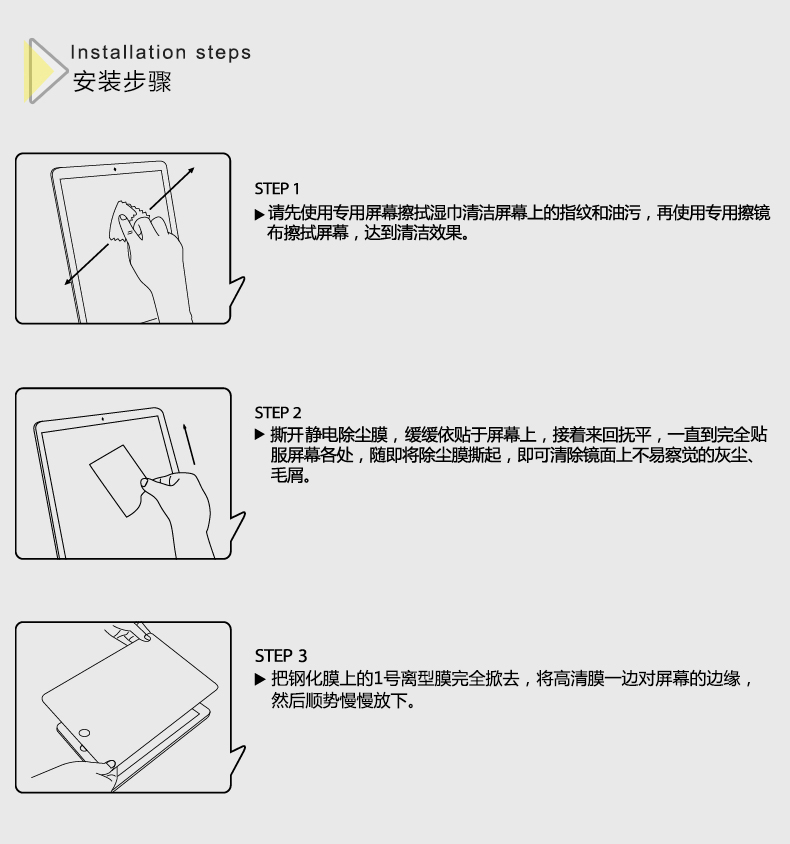 Installation steps
安装步骤

STEP 1
▶ 请先使用专用屏幕擦拭湿巾清洁屏幕上的指纹和油污，再使用专用擦镜布擦拭屏幕，达到清洁效果。

STEP 2
▶ 撕开静电除尘膜，缓缓依贴于屏幕上，接着来回抚平，一直到完全贴服屏幕各处，随即将除尘膜撕起，即可清除镜面上不易察觉的灰尘、毛屑。

STEP 3
▶ 把钢化膜上的1号离型膜完全掀去，将高清膜一边对屏幕的边缘，然后顺势慢慢放下。