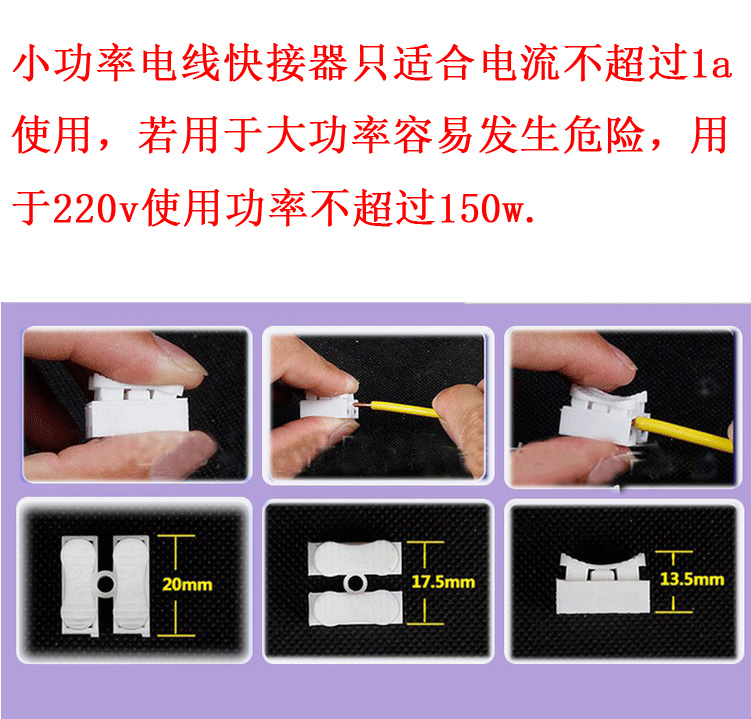 小功率电线快接器只适合电流不超过1a使用，若用于大功率容易发生危险，用于220v使用功率不超过150w.

20mm

17.5mm

13.5mm