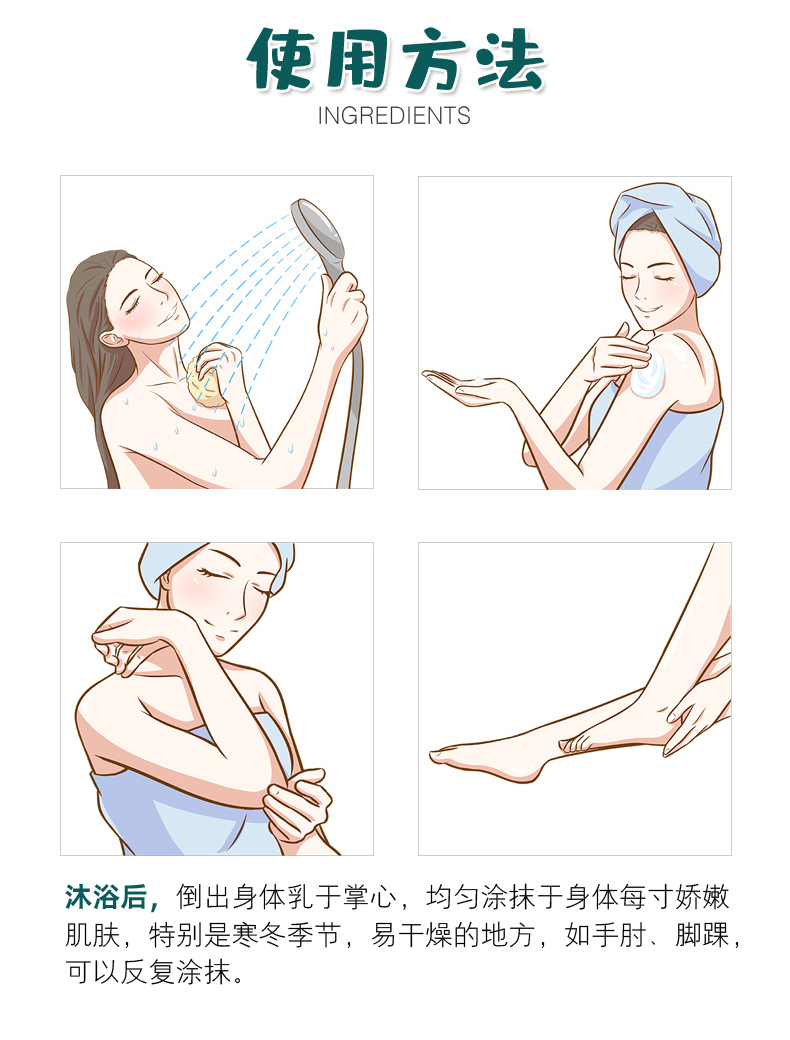 使用方法
INGREDIENTS

沐浴后，倒出身体乳于掌心，均匀涂抹于身体每寸娇嫩肌肤，特别是寒冬季节，易干燥的地方，如手肘、脚踝，可以反复涂抹。