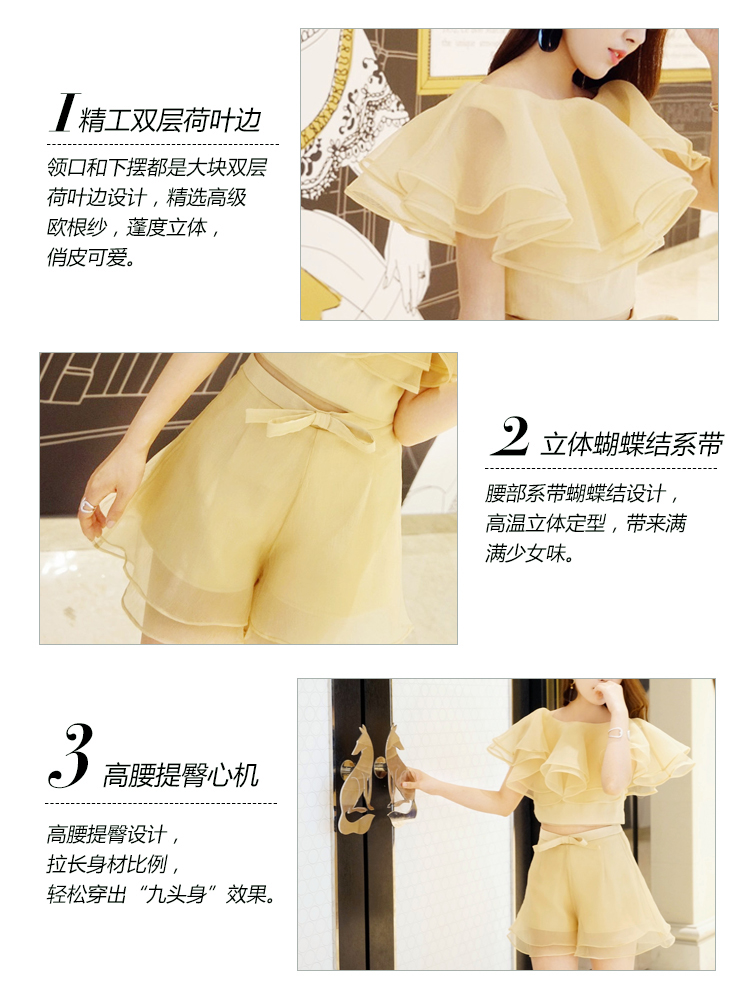 1 精工双层荷叶边

领口和下摆都是大块双层荷叶边设计，精选高级欧根纱，蓬度立体，俏皮可爱。

2 立体蝴蝶结系带

腰部系带蝴蝶结设计，高温立体定型，带来满满少女味。

3 高腰提臀心机

高腰提臀设计，拉长身材比例，轻松穿出“九头身”效果。