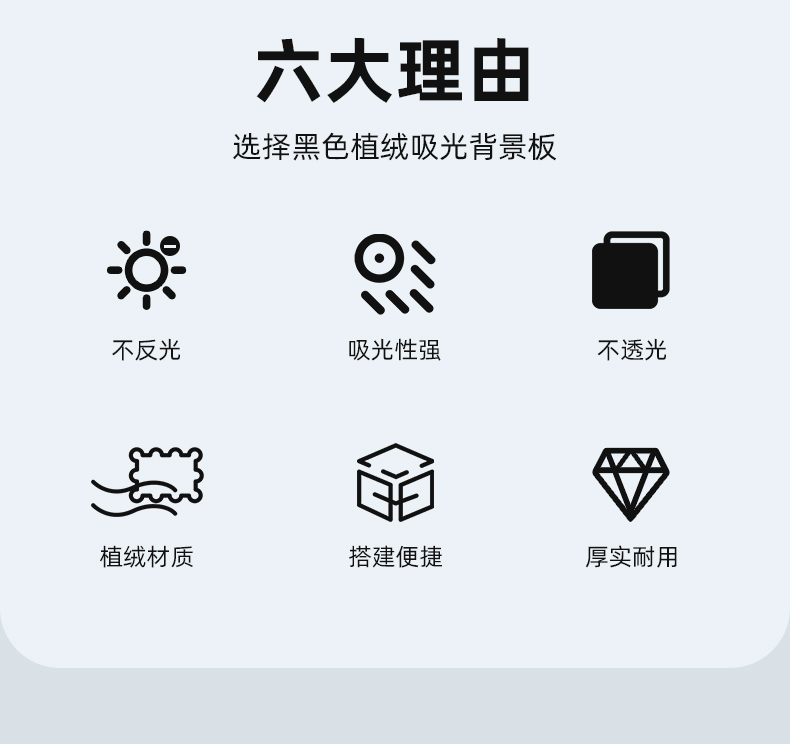 六大理由

选择黑色植绒吸光背景板

不反光

吸光性强

不透光

植绒材质

搭建便捷

厚实耐用