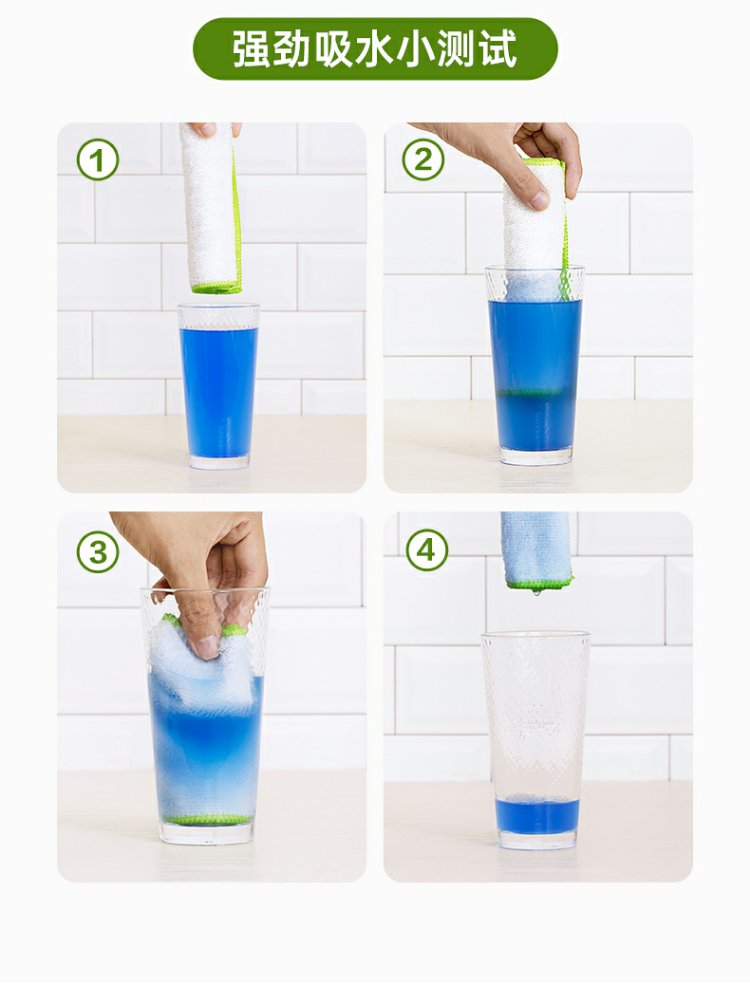 强劲吸水小测试

①

②

③

④