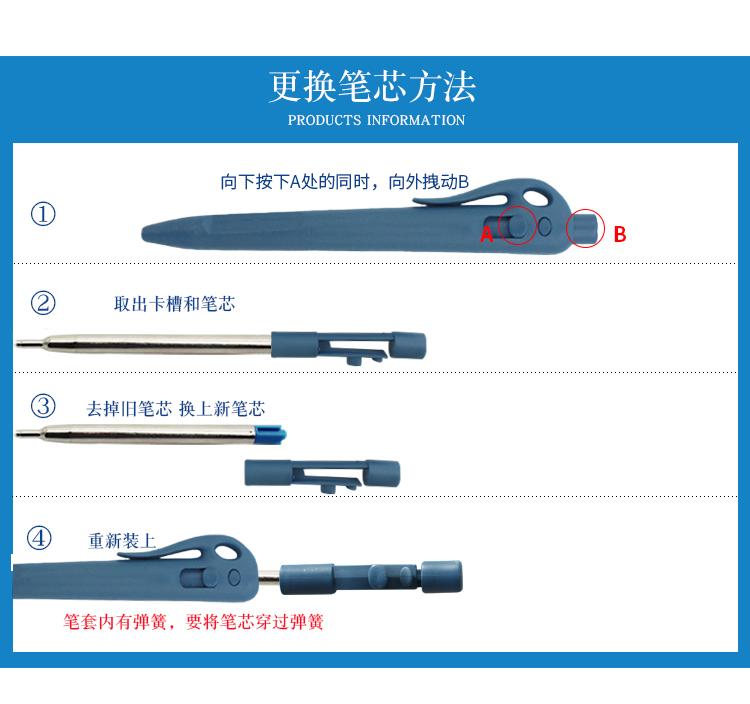 更换笔芯方法
PRODUCTS INFORMATION

① 向下按下A处的同时，向外拽动B
A B

② 取出卡槽和笔芯

③ 去掉旧笔芯 换上新笔芯

④ 重新装上

笔套内有弹簧，要将笔芯穿过弹簧