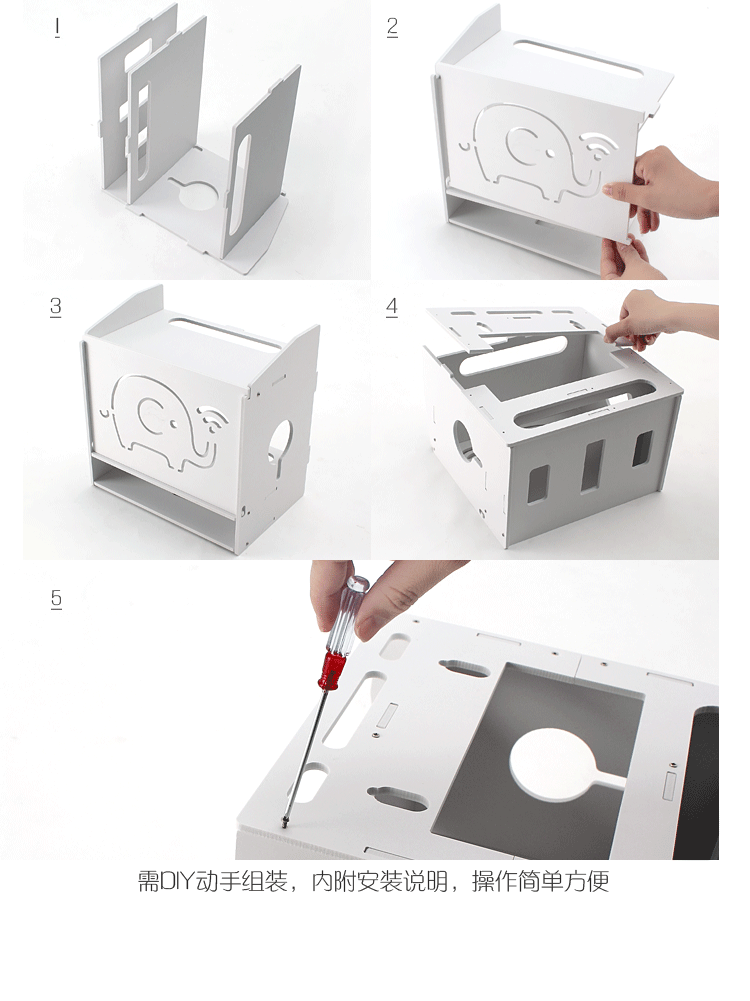 1

2

3

4

5

需DIY动手组装，内附安装说明，操作简单方便