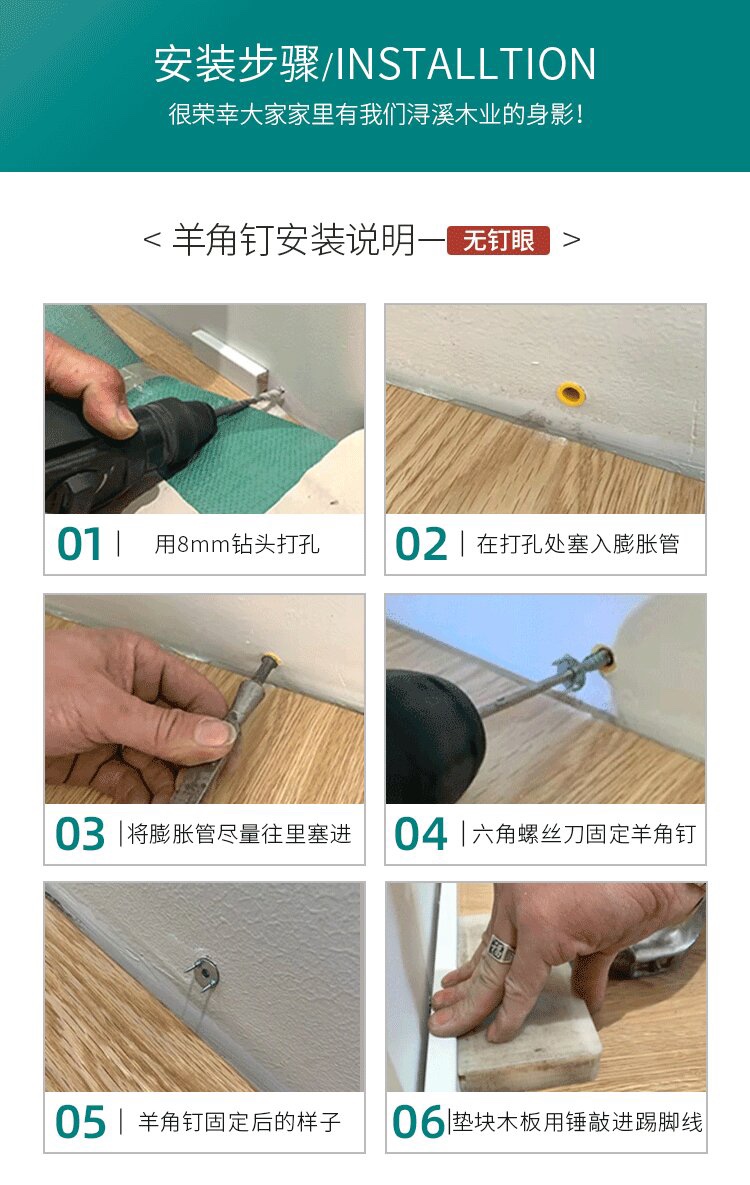 安装步骤/INSTALLTION
很荣幸大家家里有我们浔溪木业的身影！

< 羊角钉安装说明一 无钉眼 >

01 | 用8mm钻头打孔

02 | 在打孔处塞入膨胀管

03 | 将膨胀管尽量往里塞进

04 | 六角螺丝刀固定羊角钉

05 | 羊角钉固定后的样子

06 | 垫块木板用锤敲进踢脚线