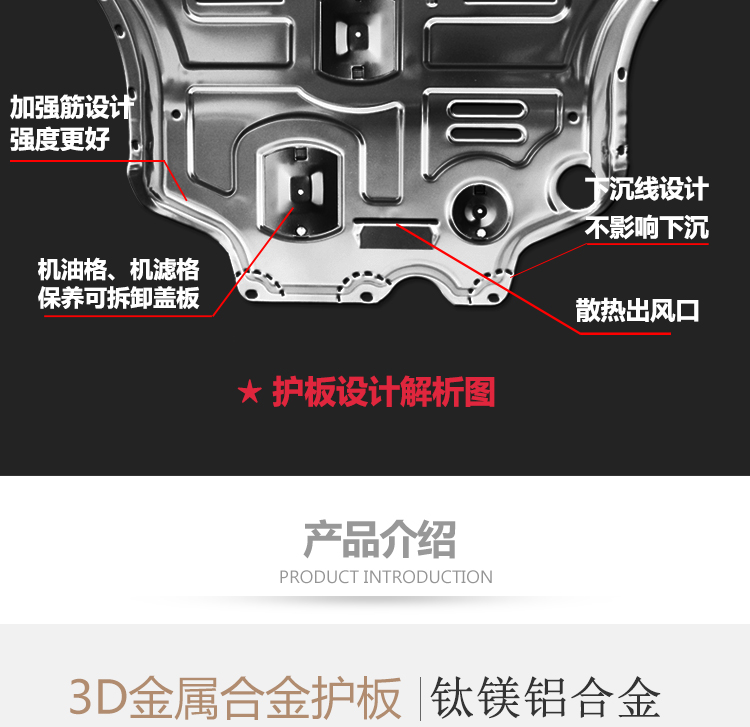 加强筋设计
强度更好

下沉线设计
不影响下沉

机油格、机滤格
保养可拆卸盖板

散热出风口

★ 护板设计解析图

产品介绍
PRODUCT INTRODUCTION

3D金属合金护板 | 钛镁铝合金