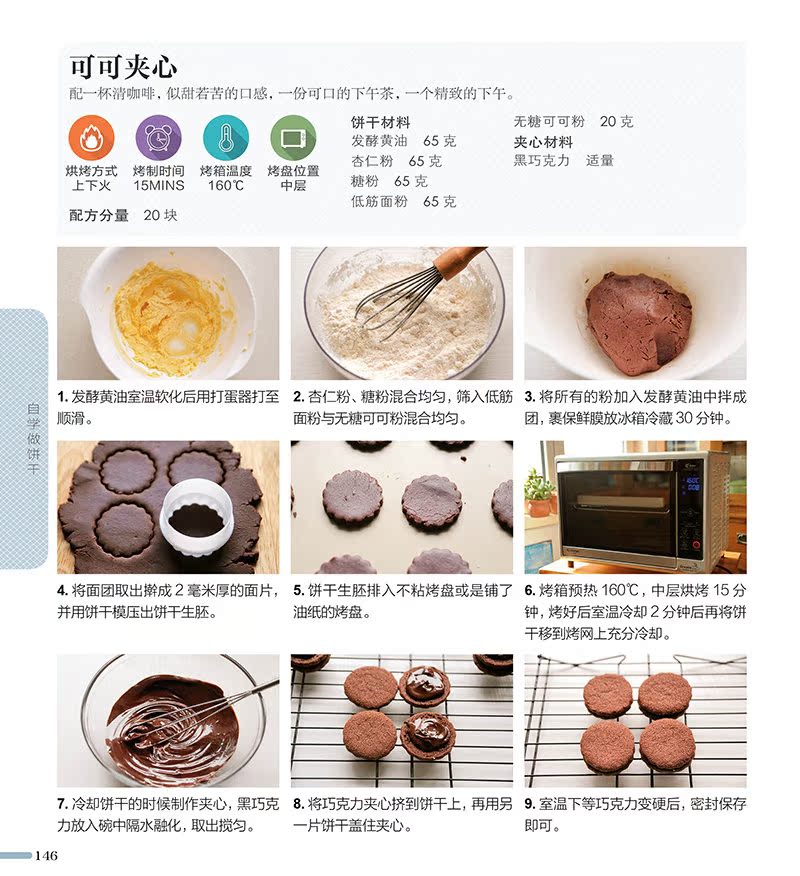 可可夹心

配一杯清咖啡，似甜若苦的口感，一份可口的下午茶，一个精致的下午。

烘烤方式
上下火

烤制时间
15MINS

烤箱温度
160℃

烤盘位置
中层

配方分量　20 块

饼干材料
发酵黄油　65 克
杏仁粉　65 克
糖粉　65 克
低筋面粉　65 克
无糖可可粉　20 克

夹心材料
黑巧克力　适量

自学做饼干

1. 发酵黄油室温软化后用打蛋器打至顺滑。

2. 杏仁粉、糖粉混合均匀，筛入低筋面粉与无糖可可粉混合均匀。

3. 将所有的粉加入发酵黄油中拌成团，裹保鲜膜放冰箱冷藏 30 分钟。

4. 将面团取出擀成 2 毫米厚的面片，并用饼干模压出饼干生胚。

5. 饼干生胚排入不粘烤盘或是铺了油纸的烤盘。

6. 烤箱预热 160℃，中层烘烤 15 分钟，烤好后室温冷却 2 分钟后再将饼干移到烤网上充分冷却。

7. 冷却饼干的时候制作夹心，黑巧克力放入碗中隔水融化，取出搅匀。

8. 将巧克力夹心挤到饼干上，再用另一片饼干盖住夹心。

9. 室温下等巧克力变硬后，密封保存即可。

146