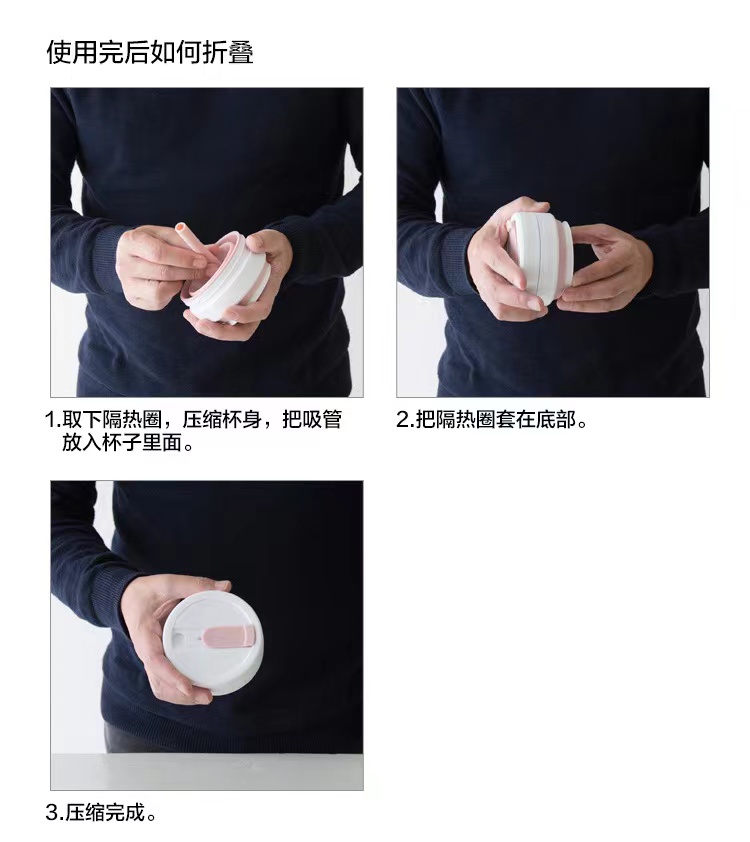 使用完后如何折叠

1.取下隔热圈，压缩杯身，把吸管放入杯子里面。

2.把隔热圈套在底部。

3.压缩完成。