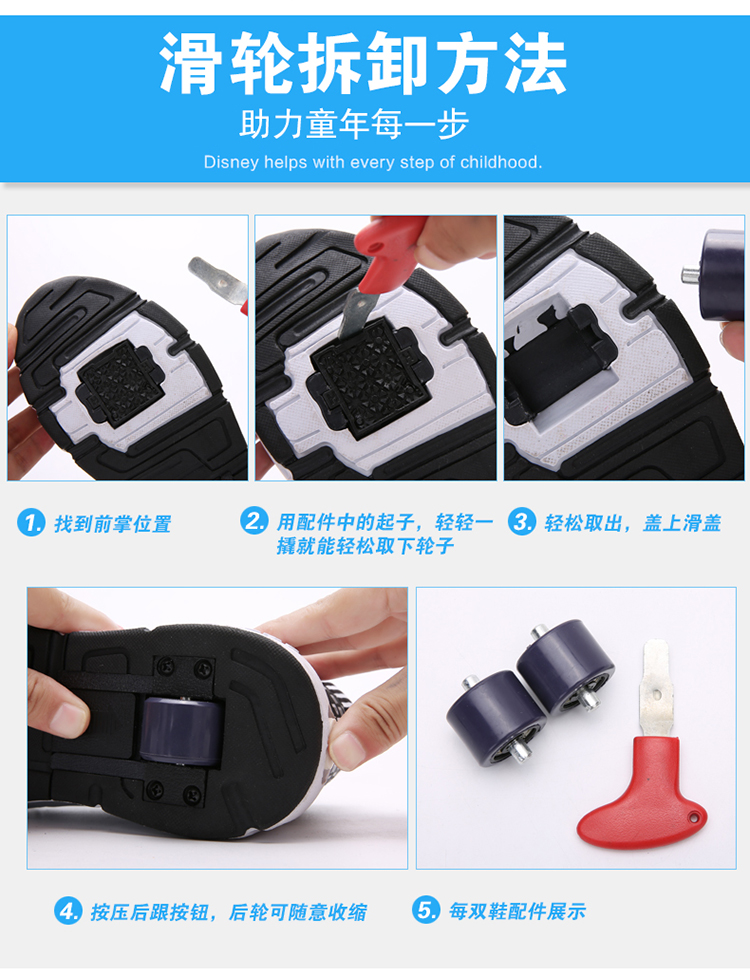 滑轮拆卸方法

助力童年每一步

Disney helps with every step of childhood.

1. 找到前掌位置

2. 用配件中的起子，轻轻一撬就能轻松取下轮子

3. 轻松取出，盖上滑盖

4. 按压后跟按钮，后轮可随意收缩

5. 每双鞋配件展示