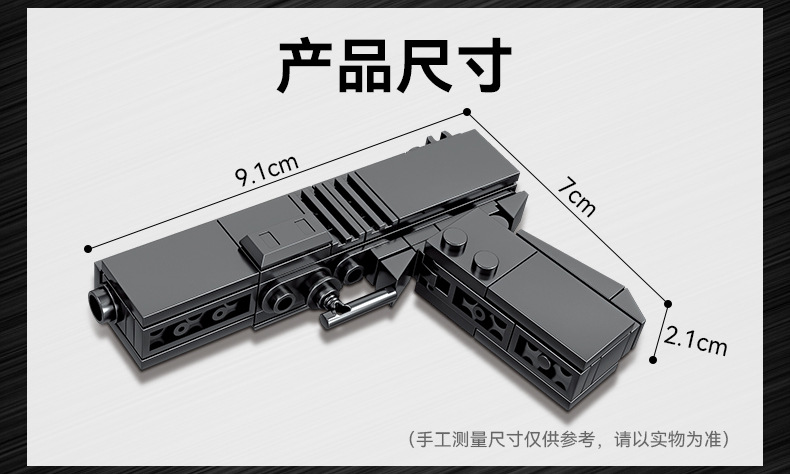 产品尺寸

9.1cm

7cm

2.1cm

（手工测量尺寸仅供参考，请以实物为准）