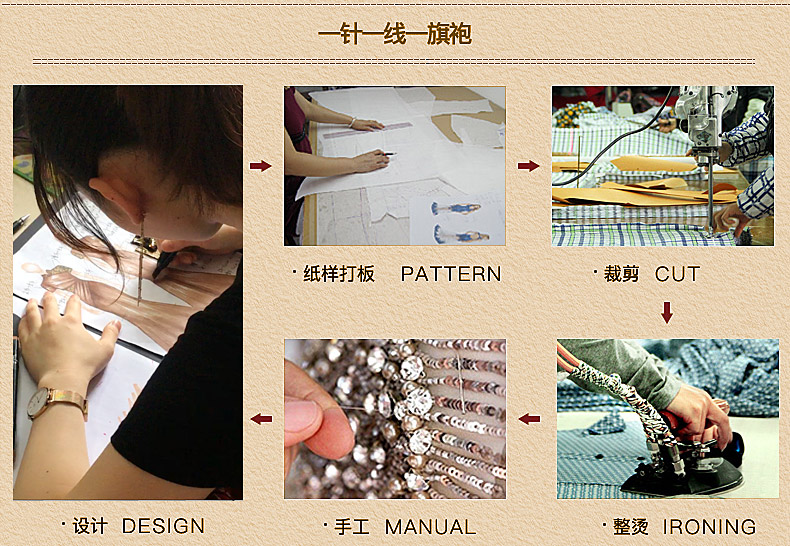 一针一线一旗袍

· 纸样打板　PATTERN

· 裁剪　CUT

· 设计　DESIGN

· 手工　MANUAL

· 整烫　IRONING