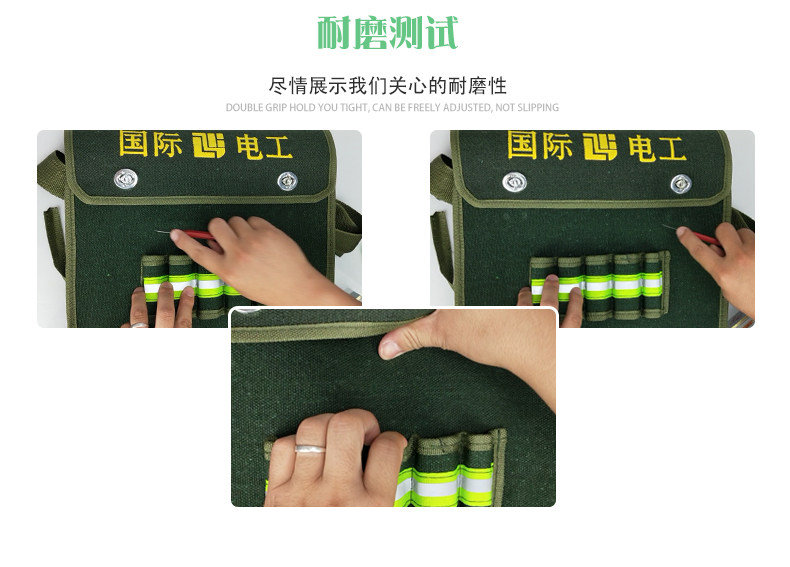 耐磨测试

尽情展示我们关心的耐磨性
DOUBLE GRIP HOLD YOU TIGHT, CAN BE FREELY ADJUSTED, NOT SLIPPING

国际 电工

国际 电工