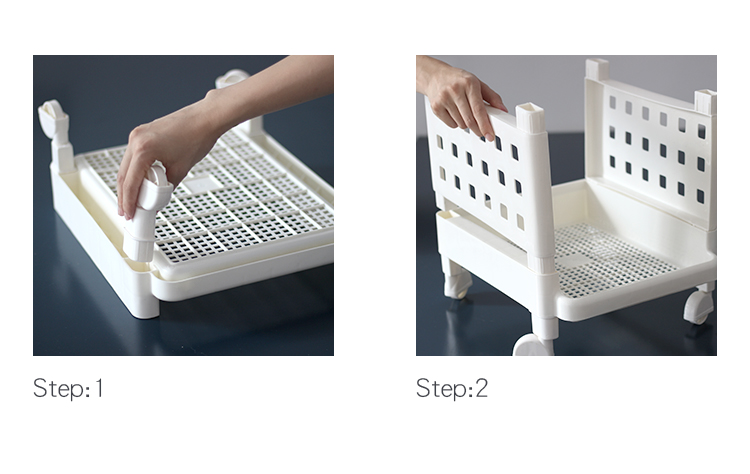 Step:1

Step:2