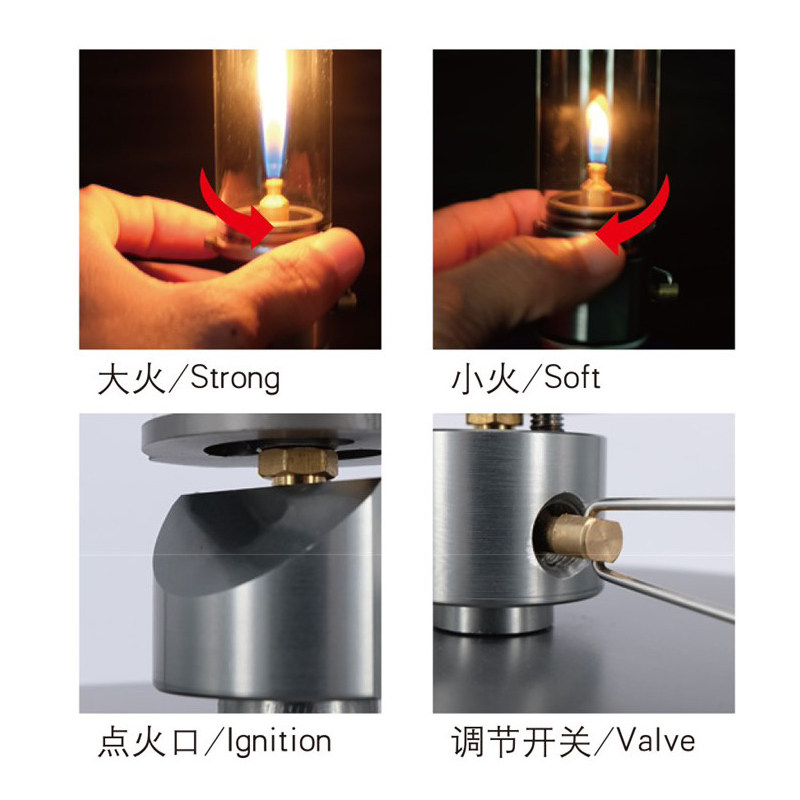 大火/Strong

小火/Soft

点火口/Ignition

调节开关/Valve