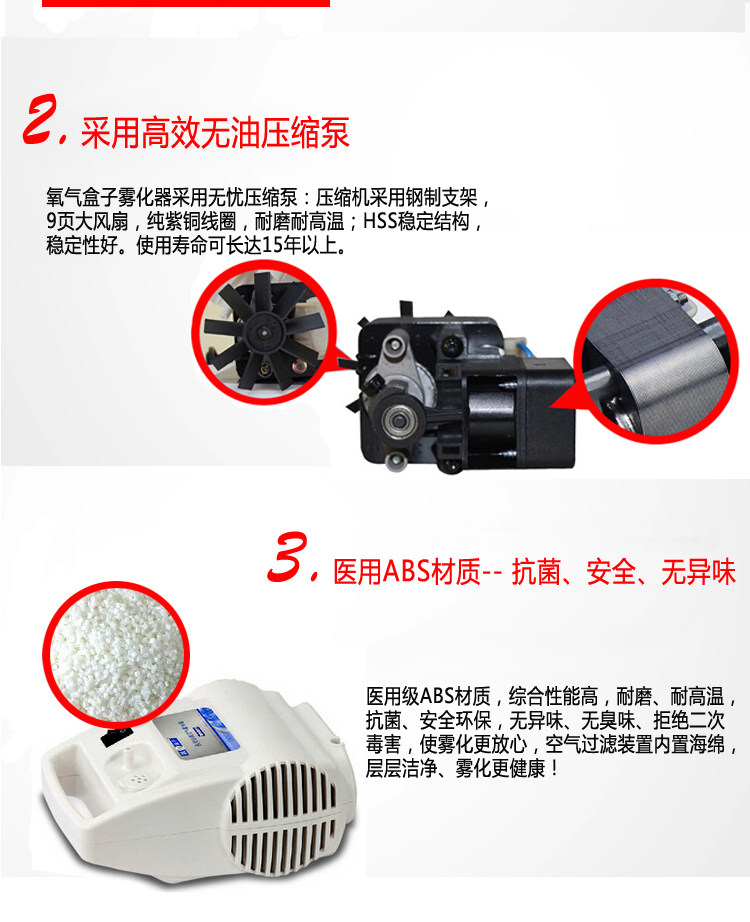 2. 采用高效无油压缩泵

氧气盒子雾化器采用无忧压缩泵：压缩机采用钢制支架，9页大风扇，纯紫铜线圈，耐磨耐高温；HSS稳定结构，稳定性好。使用寿命可长达15年以上。

3. 医用ABS材质-- 抗菌、安全、无异味

医用级ABS材质，综合性能高，耐磨、耐高温，抗菌、安全环保，无异味、无臭味、拒绝二次毒害，使雾化更放心，空气过滤装置内置海绵，层层洁净、雾化更健康！