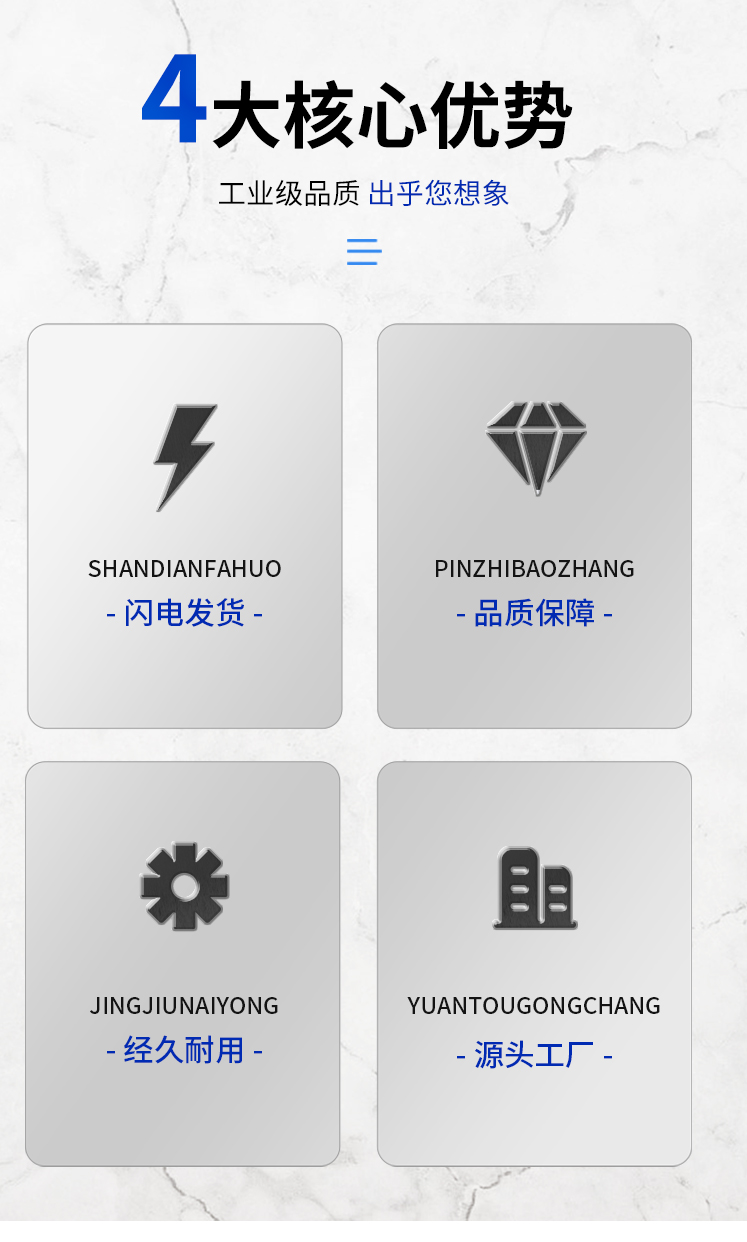 4大核心优势

工业级品质 出乎您想象

SHANDIANFAHUO
- 闪电发货 -

PINZHIBAOZHANG
- 品质保障 -

JINGJIUNAIYONG
- 经久耐用 -

YUANTOUGONGCHANG
- 源头工厂 -