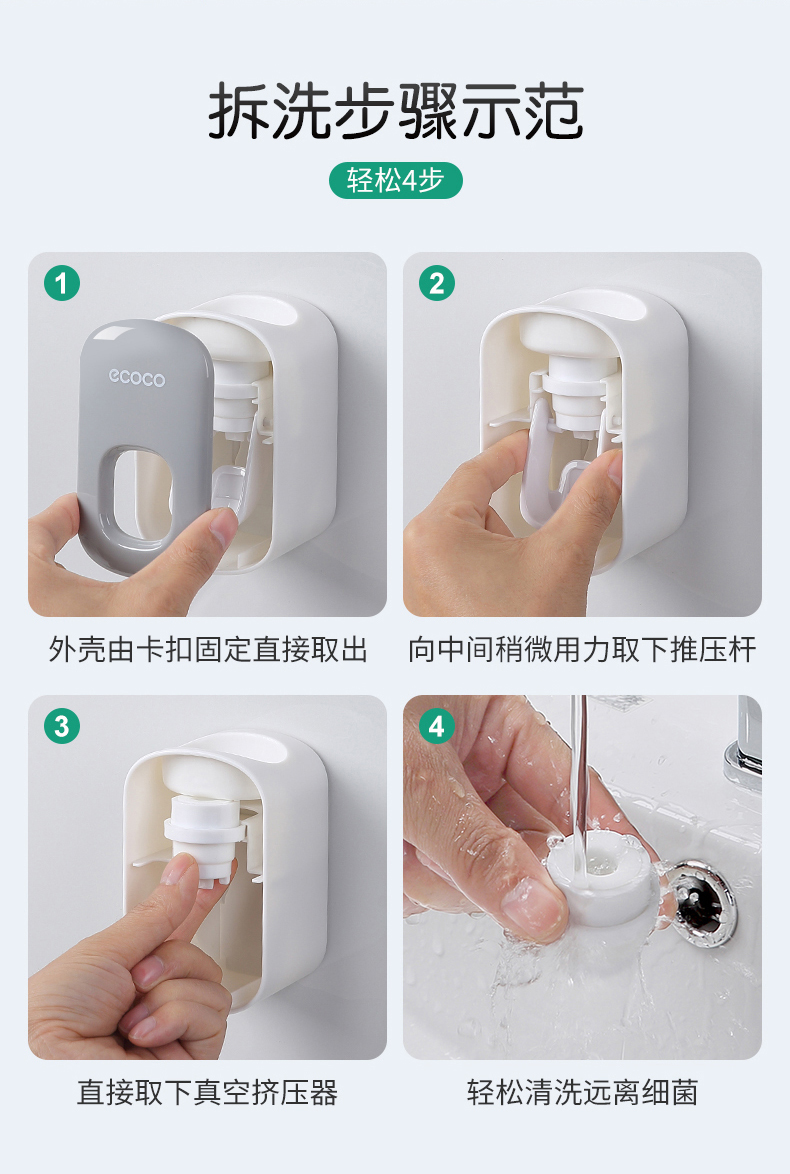 拆洗步骤示范

轻松4步

1

ecoco

外壳由卡扣固定直接取出

2

向中间稍微用力取下推压杆

3

直接取下真空挤压器

4

轻松清洗远离细菌