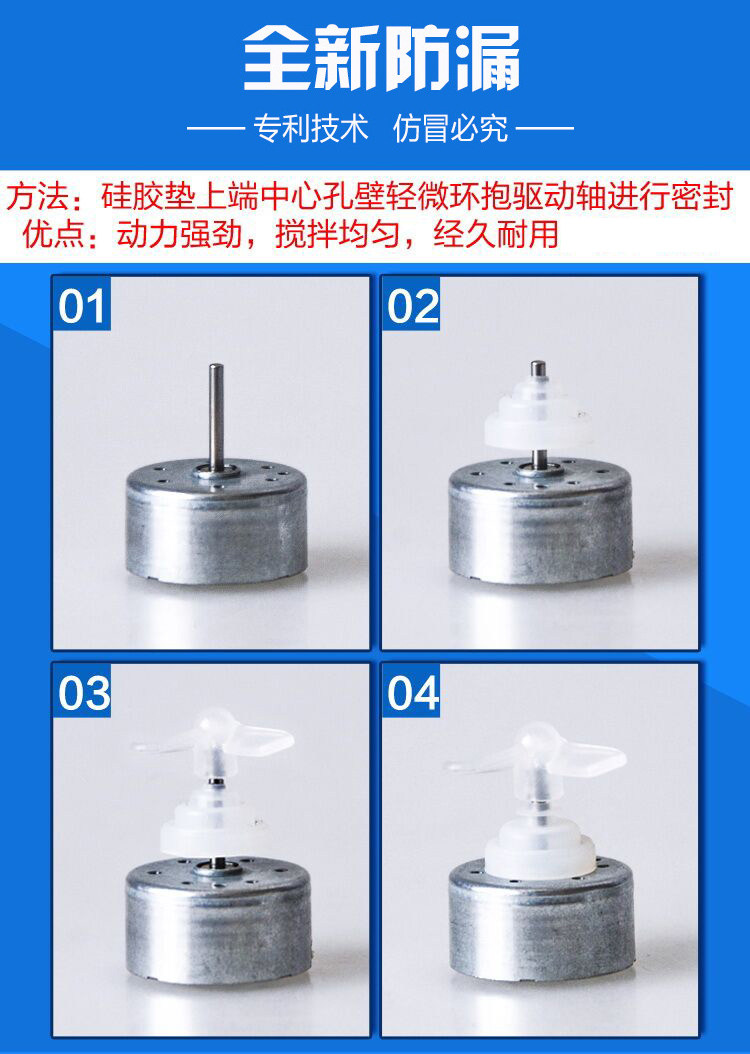 全新防漏

—— 专利技术 仿冒必究 ——

方法：硅胶垫上端中心孔壁轻微环抱驱动轴进行密封
优点：动力强劲，搅拌均匀，经久耐用

01

02

03

04