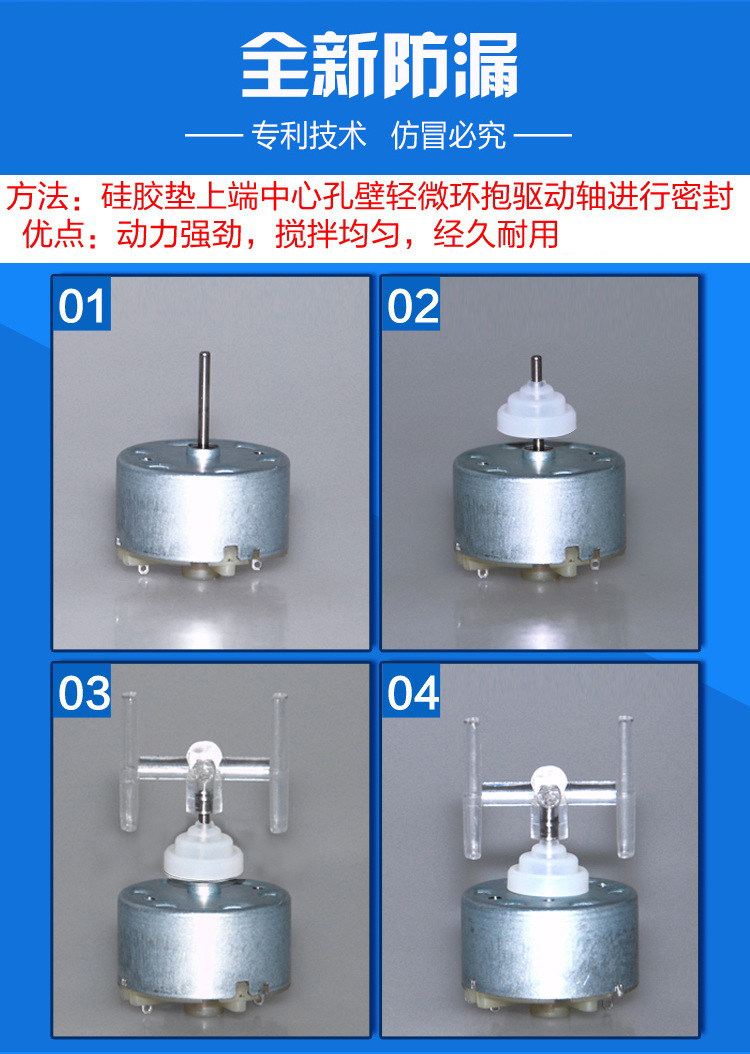 全新防漏

—— 专利技术 仿冒必究 ——

方法：硅胶垫上端中心孔壁轻微环抱驱动轴进行密封
优点：动力强劲，搅拌均匀，经久耐用

01

02

03

04