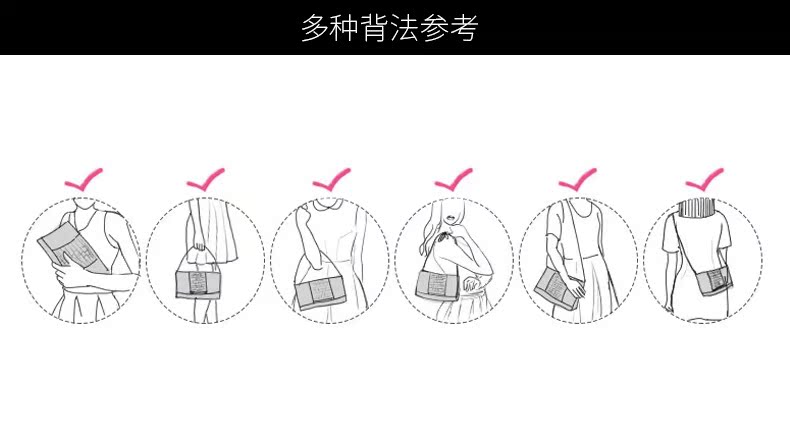 多种背法参考