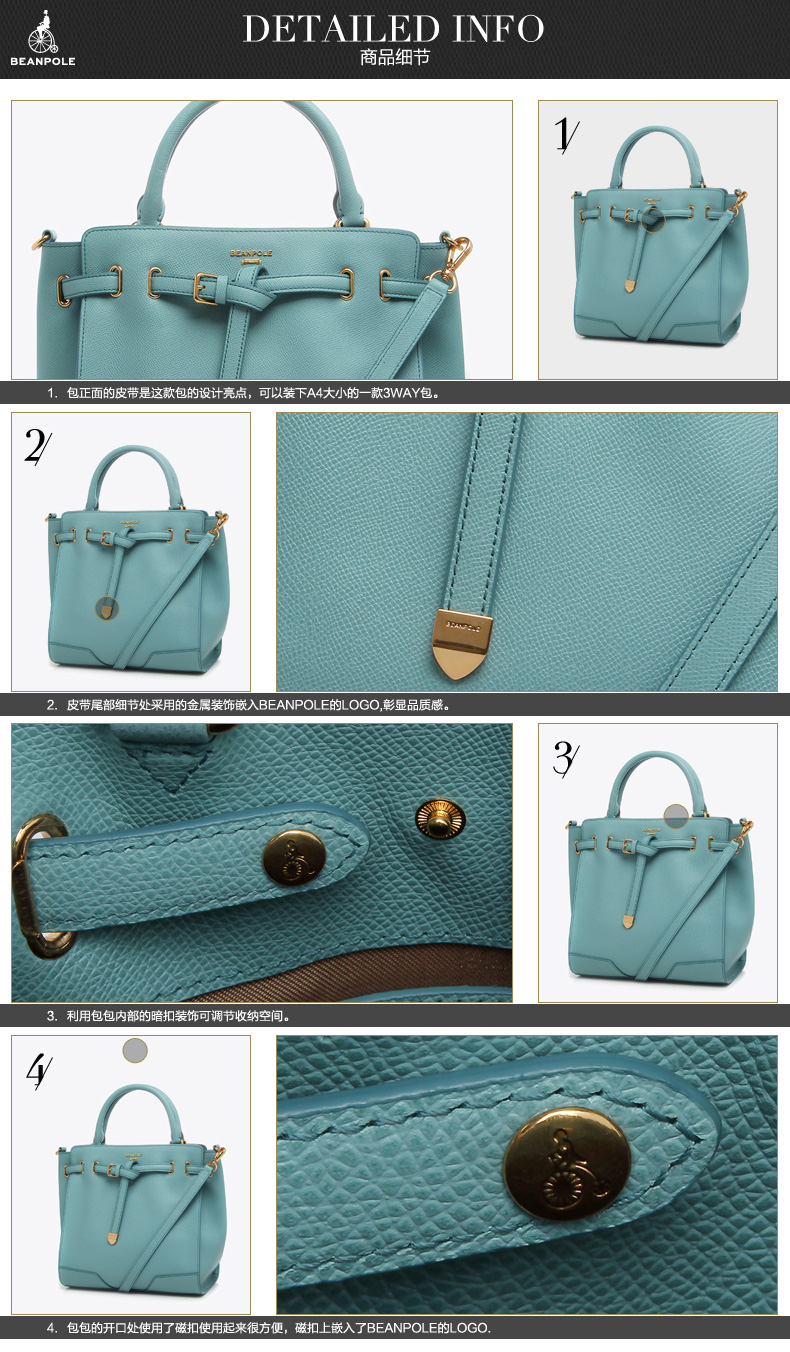 BEANPOLE

DETAILED INFO

商品细节

BEANPOLE

1/

1. 包正面的皮带是这款包的设计亮点，可以装下A4大小的一款3WAY包。

2/

BEANPOLE

2. 皮带尾部细节处采用的金属装饰嵌入BEANPOLE的LOGO,彰显品质感。

3/

3. 利用包包内部的暗扣装饰可调节收纳空间。

4/

4. 包包的开口处使用了磁扣使用起来很方便，磁扣上嵌入了BEANPOLE的LOGO.