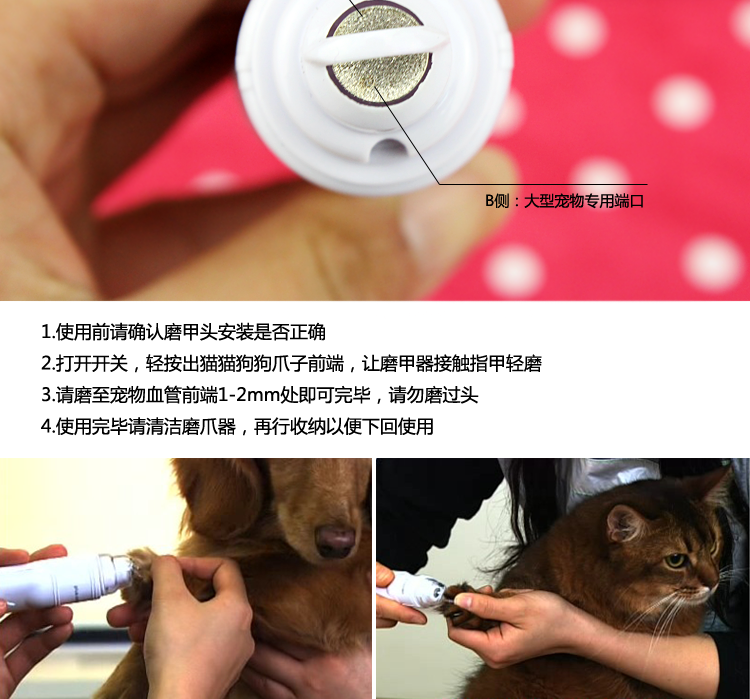 B侧：大型宠物专用端口

1.使用前请确认磨甲头安装是否正确
2.打开开关，轻按出猫猫狗狗爪子前端，让磨甲器接触指甲轻磨
3.请磨至宠物血管前端1-2mm处即可完毕，请勿磨过头
4.使用完毕请清洁磨爪器，再行收纳以便下回使用