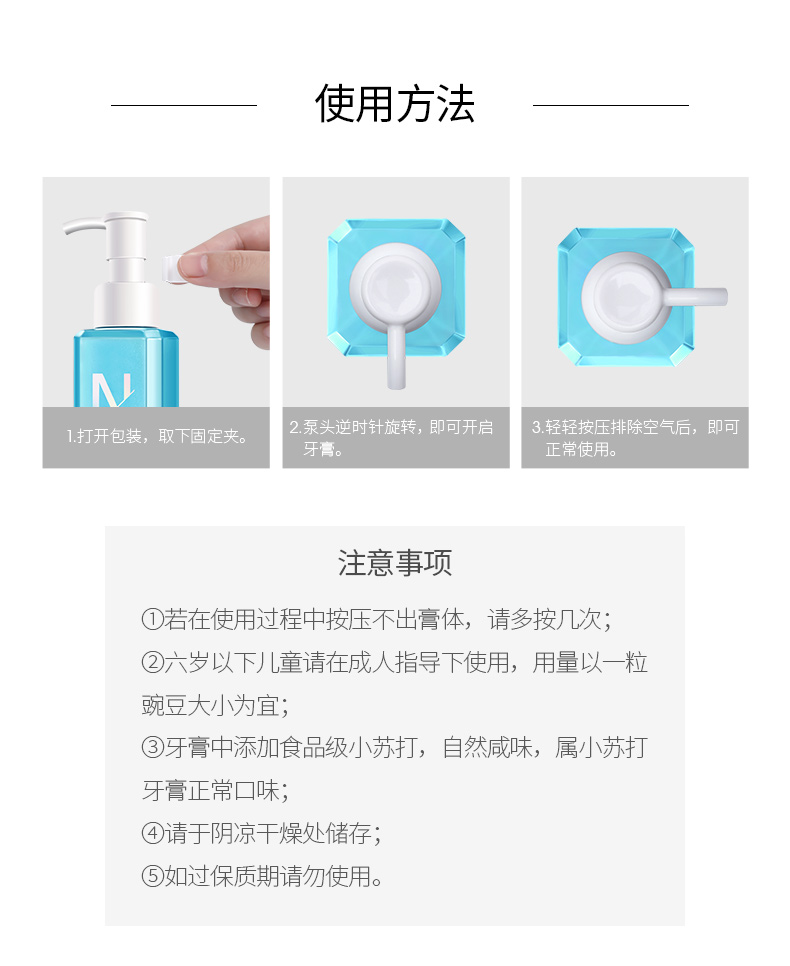 使用方法

N

1.打开包装，取下固定夹。

2.泵头逆时针旋转，即可开启牙膏。

3.轻轻按压排除空气后，即可正常使用。

注意事项

①若在使用过程中按压不出膏体，请多按几次；

②六岁以下儿童请在成人指导下使用，用量以一粒豌豆大小为宜；

③牙膏中添加食品级小苏打，自然咸味，属小苏打牙膏正常口味；

④请于阴凉干燥处储存；

⑤如过保质期请勿使用。