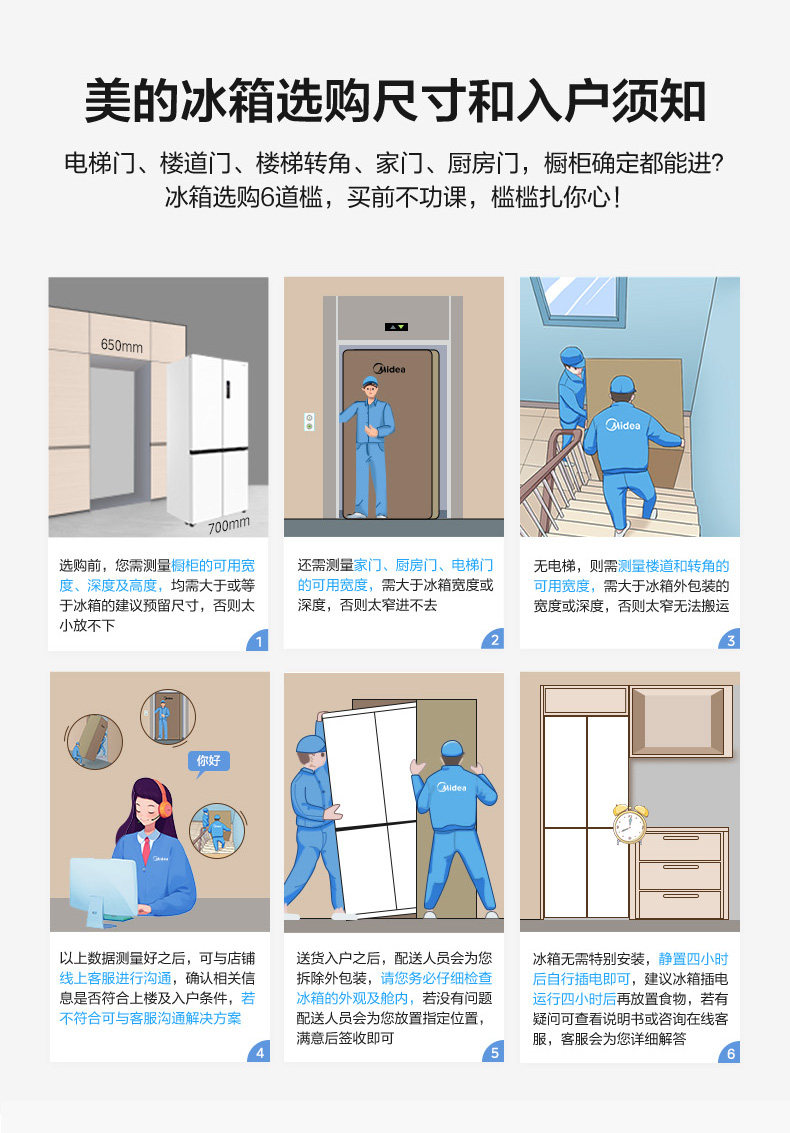 美的冰箱选购尺寸和入户须知

电梯门、楼道门、楼梯转角、家门、厨房门，橱柜确定都能进？
冰箱选购6道槛，买前不功课，槛槛扎你心！

650mm

700mm

选购前，您需测量橱柜的可用宽度、深度及高度，均需大于或等于冰箱的建议预留尺寸，否则太小放不下

1

Midea

还需测量家门、厨房门、电梯门的可用宽度，需大于冰箱宽度或深度，否则太窄进不去

2

Midea

无电梯，则需测量楼道和转角的可用宽度，需大于冰箱外包装的宽度或深度，否则太窄无法搬运

3

你好

以上数据测量好之后，可与店铺线上客服进行沟通，确认相关信息是否符合上楼及入户条件，若不符合可与客服沟通解决方案

4

Midea

送货入户之后，配送人员会为您拆除外包装，请您务必仔细检查冰箱的外观及舱内，若没有问题配送人员会为您放置指定位置，满意后签收即可

5

冰箱无需特别安装，静置四小时后自行插电即可，建议冰箱插电运行四小时后再放置食物，若有疑问可查看说明书或咨询在线客服，客服会为您详细解答

6