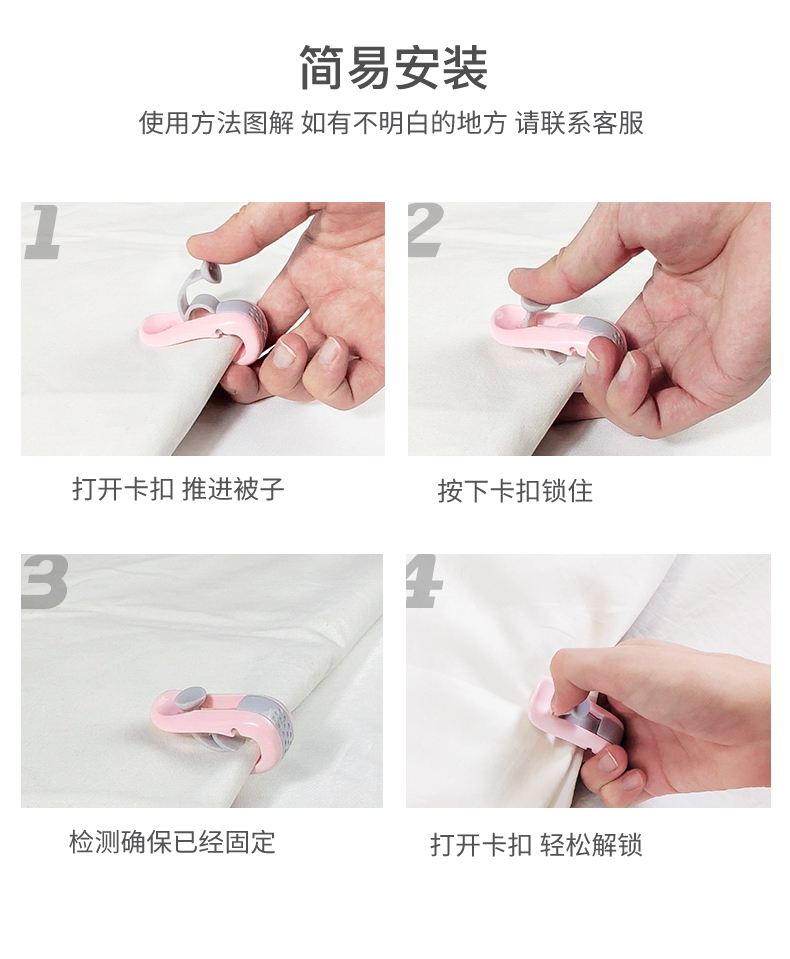 简易安装

使用方法图解 如有不明白的地方 请联系客服

1

打开卡扣 推进被子

2

按下卡扣锁住

3

检测确保已经固定

4

打开卡扣 轻松解锁