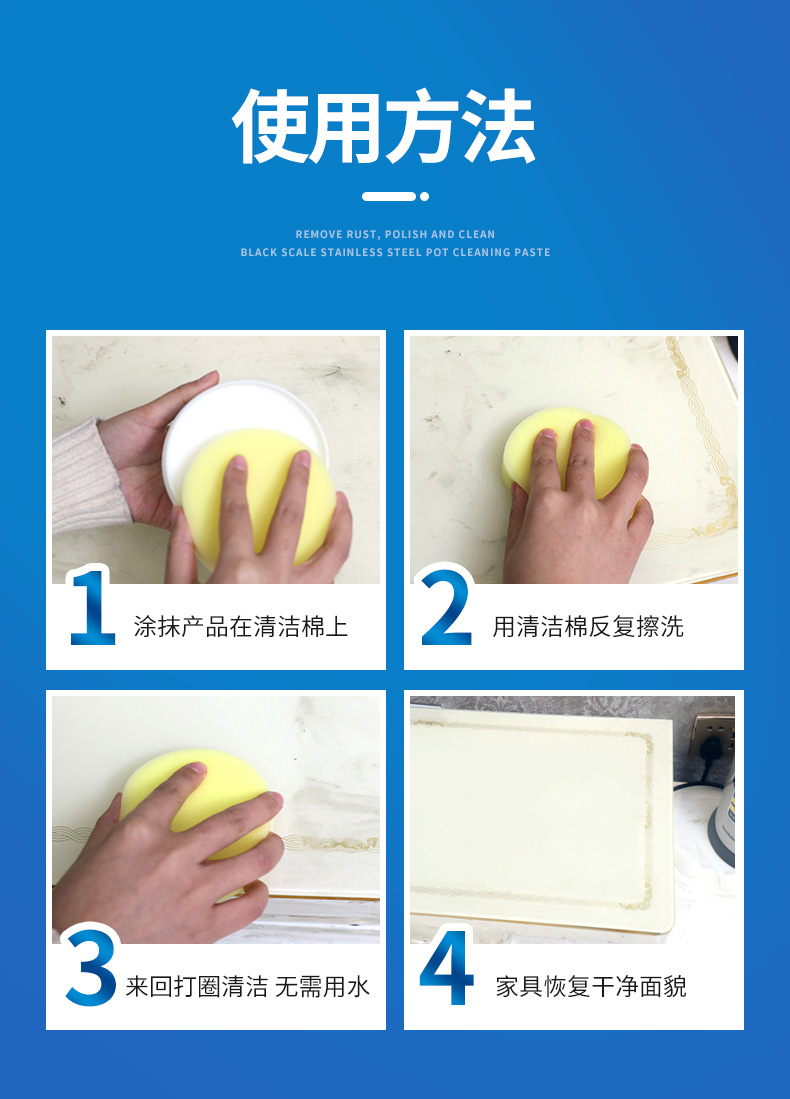 使用方法

REMOVE RUST, POLISH AND CLEAN
BLACK SCALE STAINLESS STEEL POT CLEANING PASTE

1 涂抹产品在清洁棉上

2 用清洁棉反复擦洗

3 来回打圈清洁 无需用水

4 家具恢复干净面貌